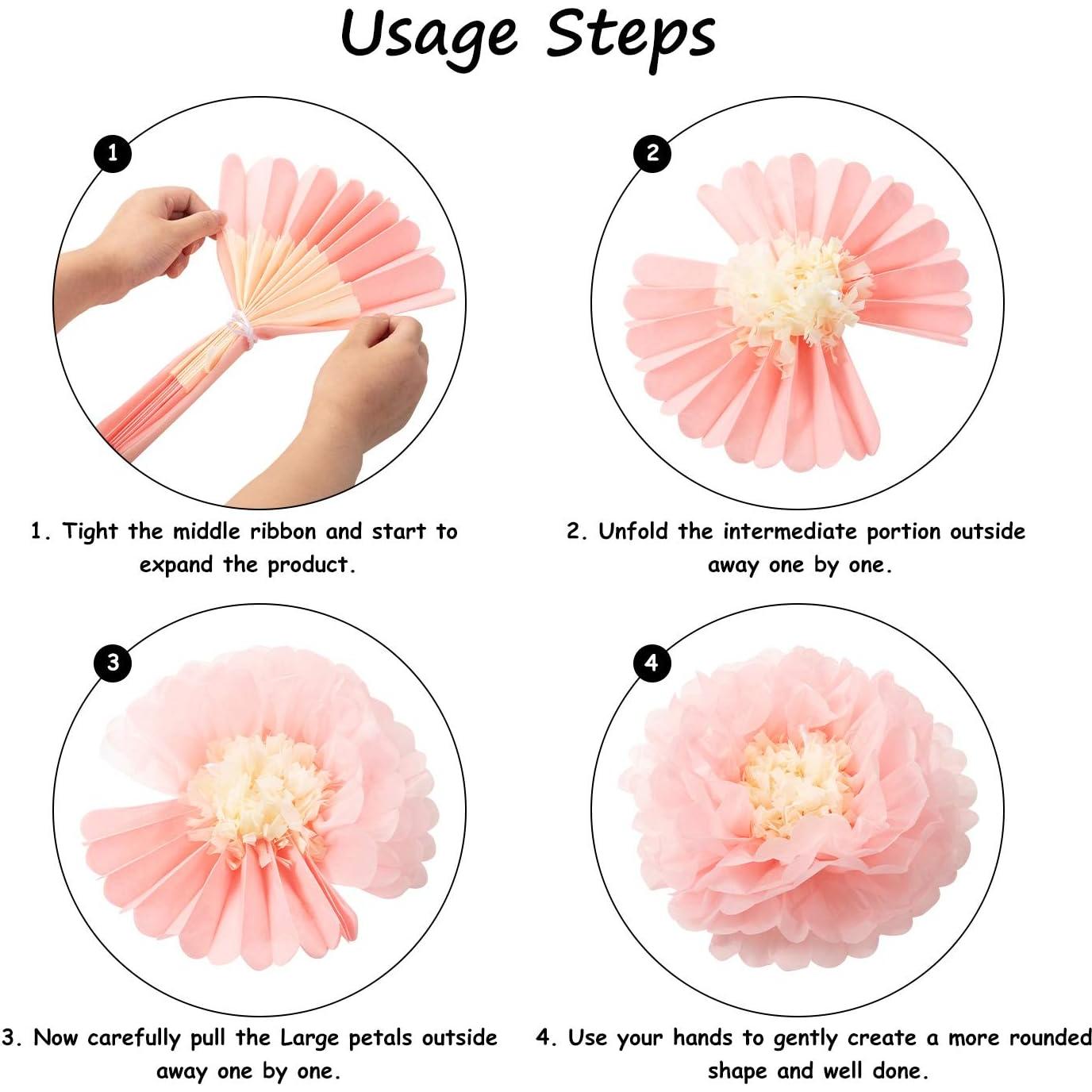 Usage Steps

1

1. Tight the middle ribbon and start to expand the product.

2

2. Unfold the intermediate portion outside away one by one.

3

3. Now carefully pull the Large petals outside away one by one.

4

4. Use your hands to gently create a more rounded shape and well done.