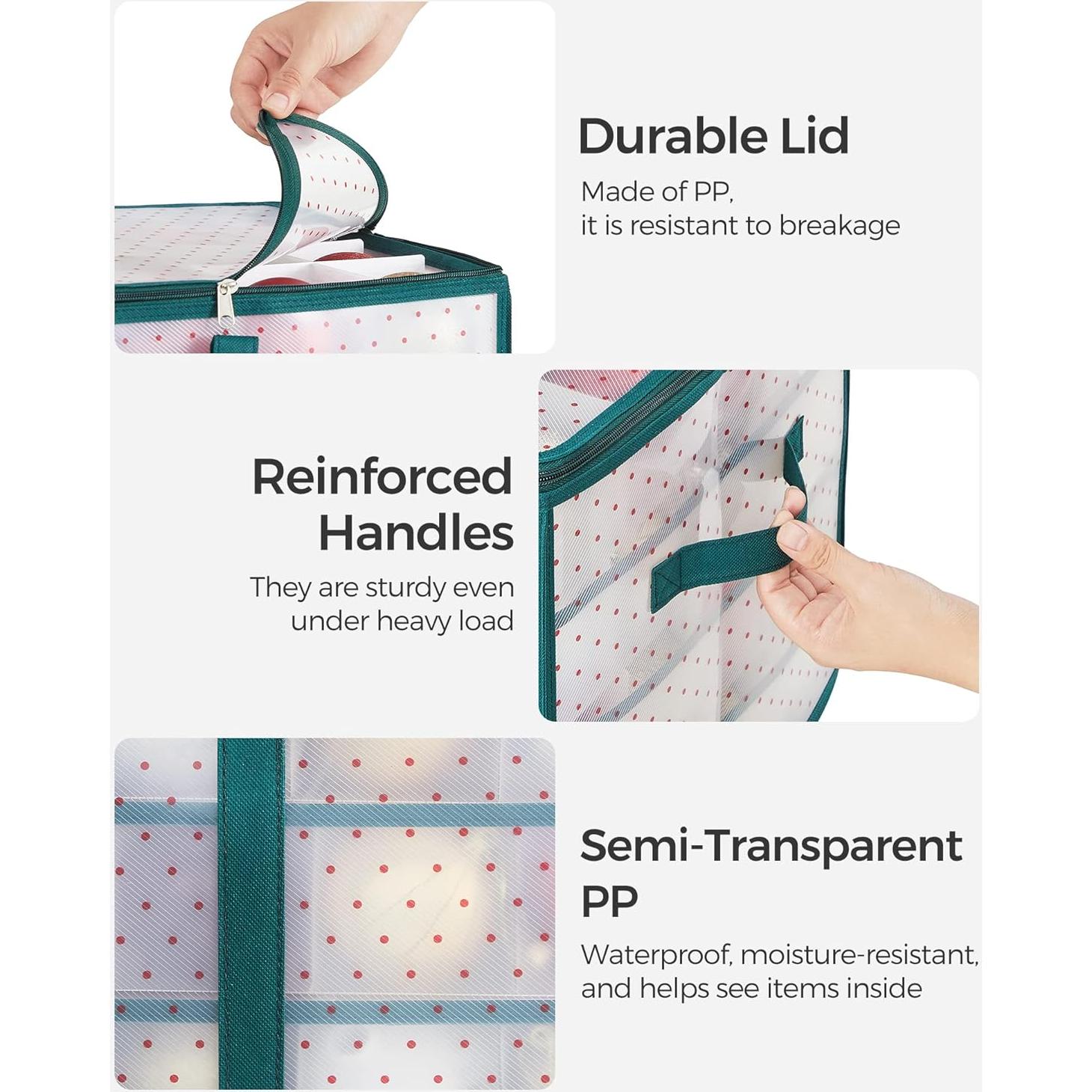 Durable Lid

Made of PP,
it is resistant to breakage

Reinforced Handles

They are sturdy even under heavy load

Semi-Transparent PP

Waterproof, moisture-resistant, and helps see items inside