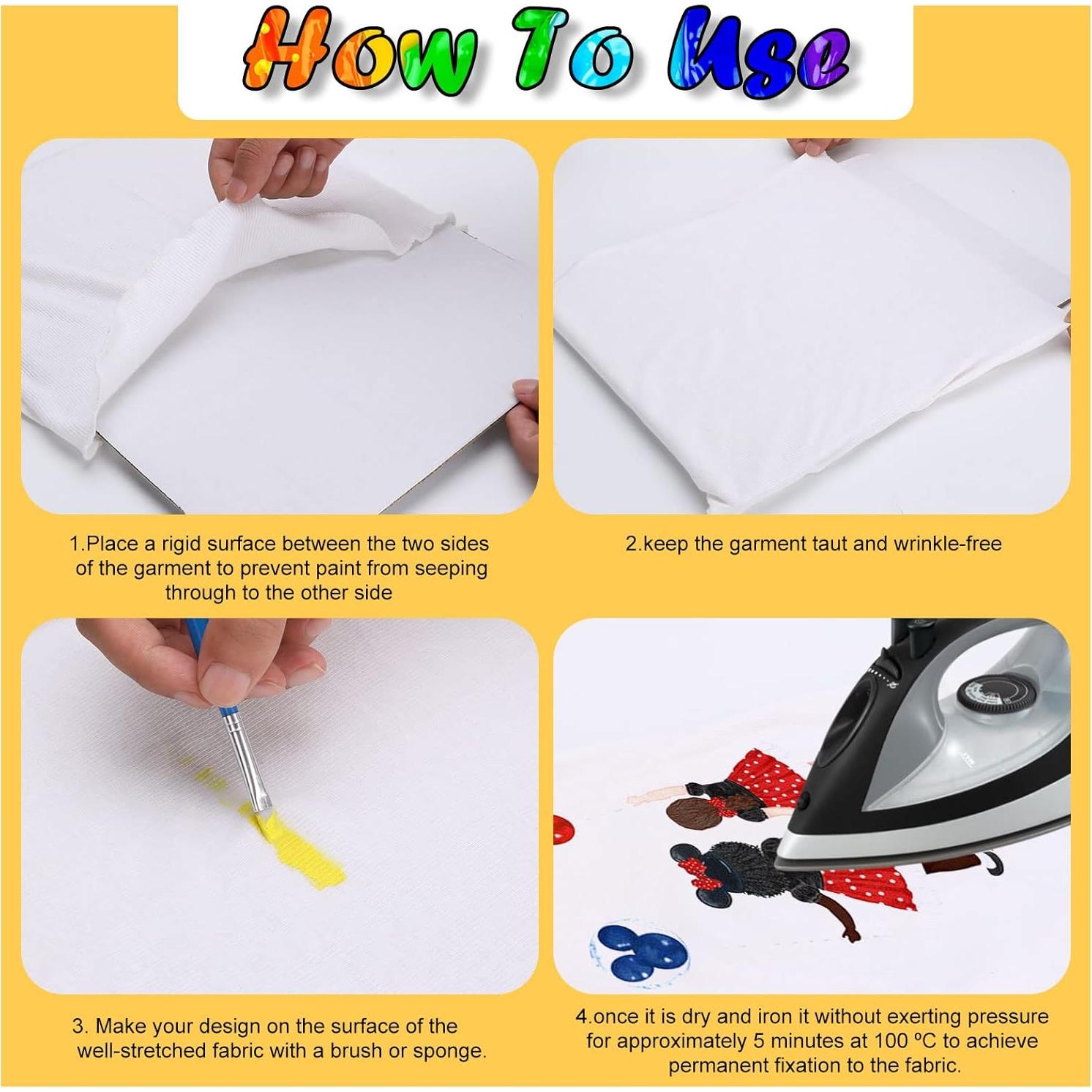 How To Use

1.Place a rigid surface between the two sides of the garment to prevent paint from seeping through to the other side

2.keep the garment taut and wrinkle-free

3. Make your design on the surface of the well-stretched fabric with a brush or sponge.

4.once it is dry and iron it without exerting pressure for approximately 5 minutes at 100 ºC to achieve permanent fixation to the fabric.