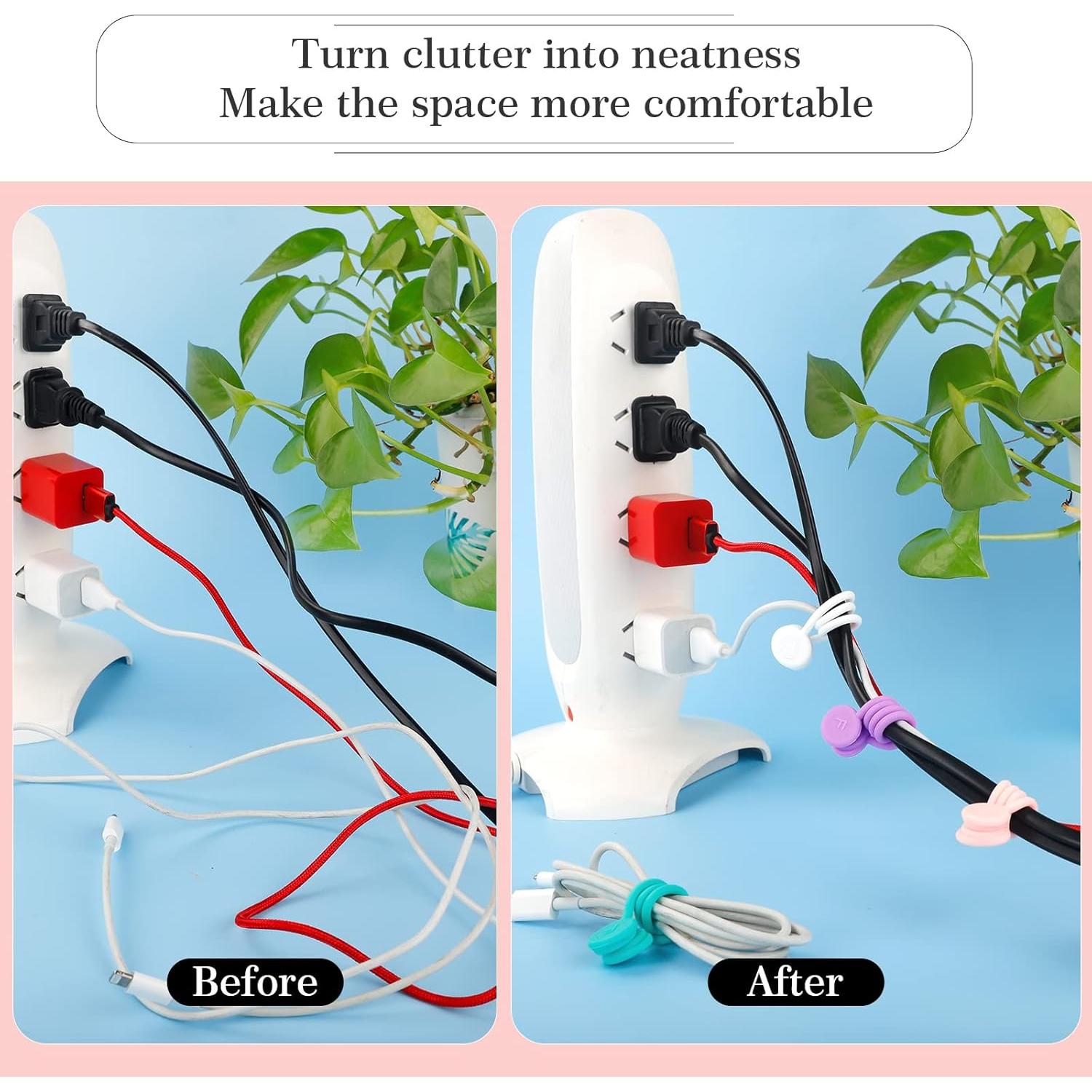 Turn clutter into neatness
Make the space more comfortable

Before

After