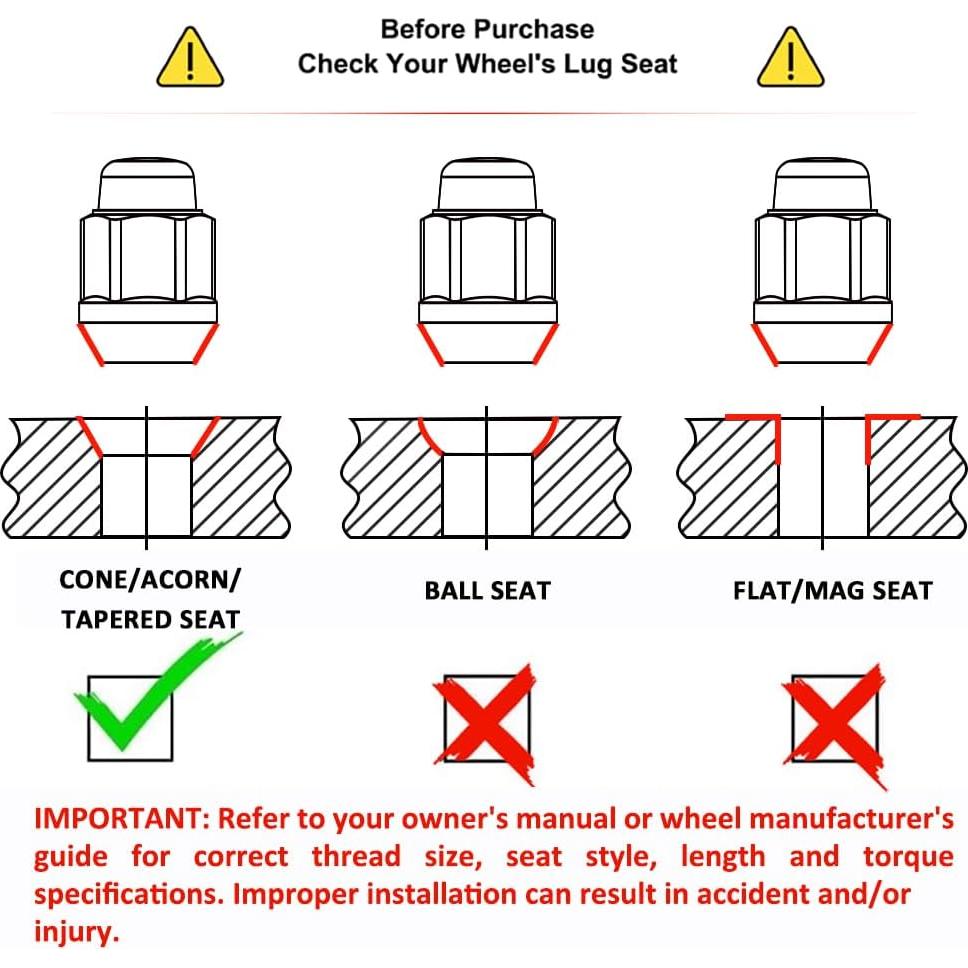 Before Purchase
Check Your Wheel's Lug Seat

CONE/ACORN/
TAPERED SEAT

BALL SEAT

FLAT/MAG SEAT

IMPORTANT: Refer to your owner's manual or wheel manufacturer's guide for correct thread size, seat style, length and torque specifications. Improper installation can result in accident and/or injury.