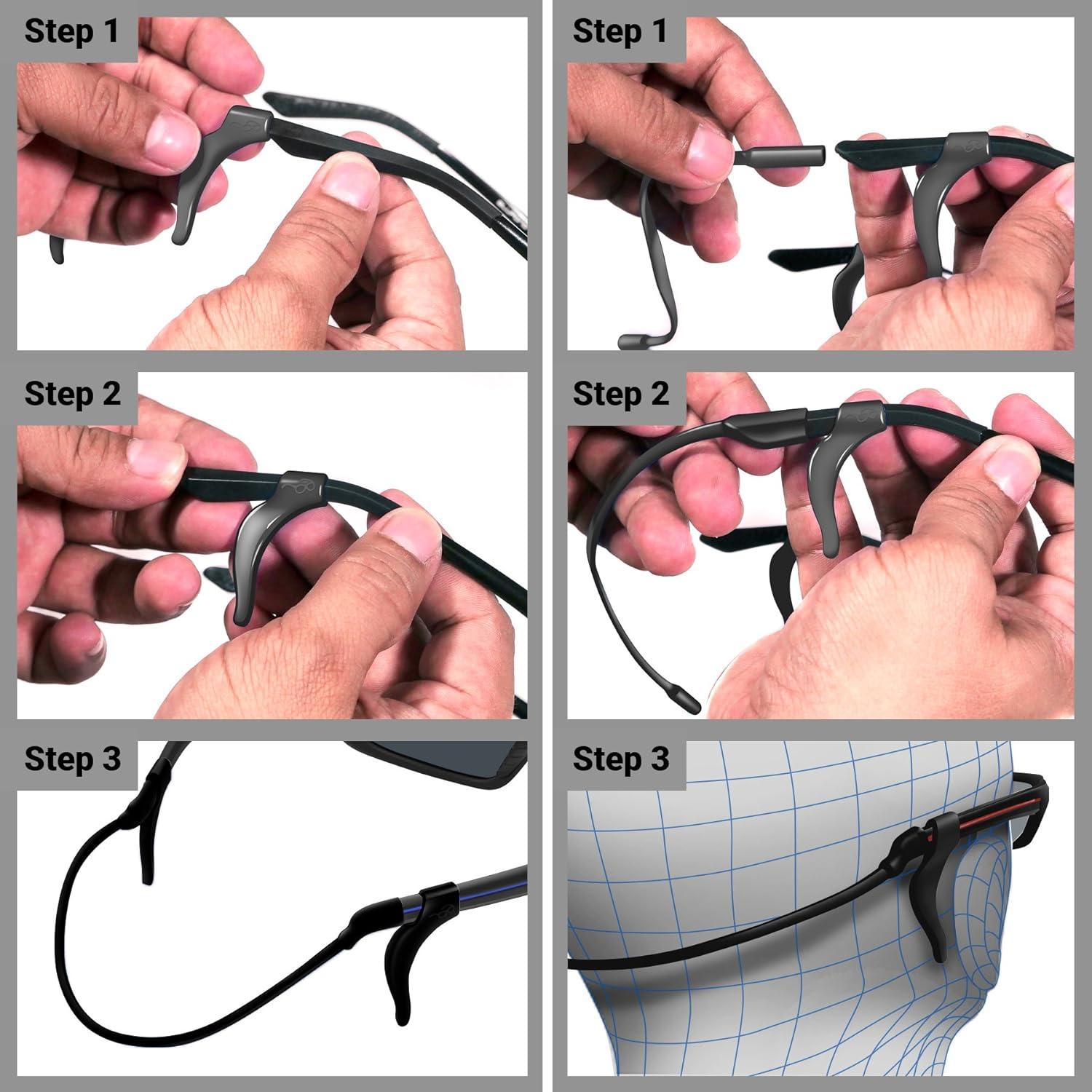 Step 1

Step 2

Step 3

Step 1

Step 2

Step 3