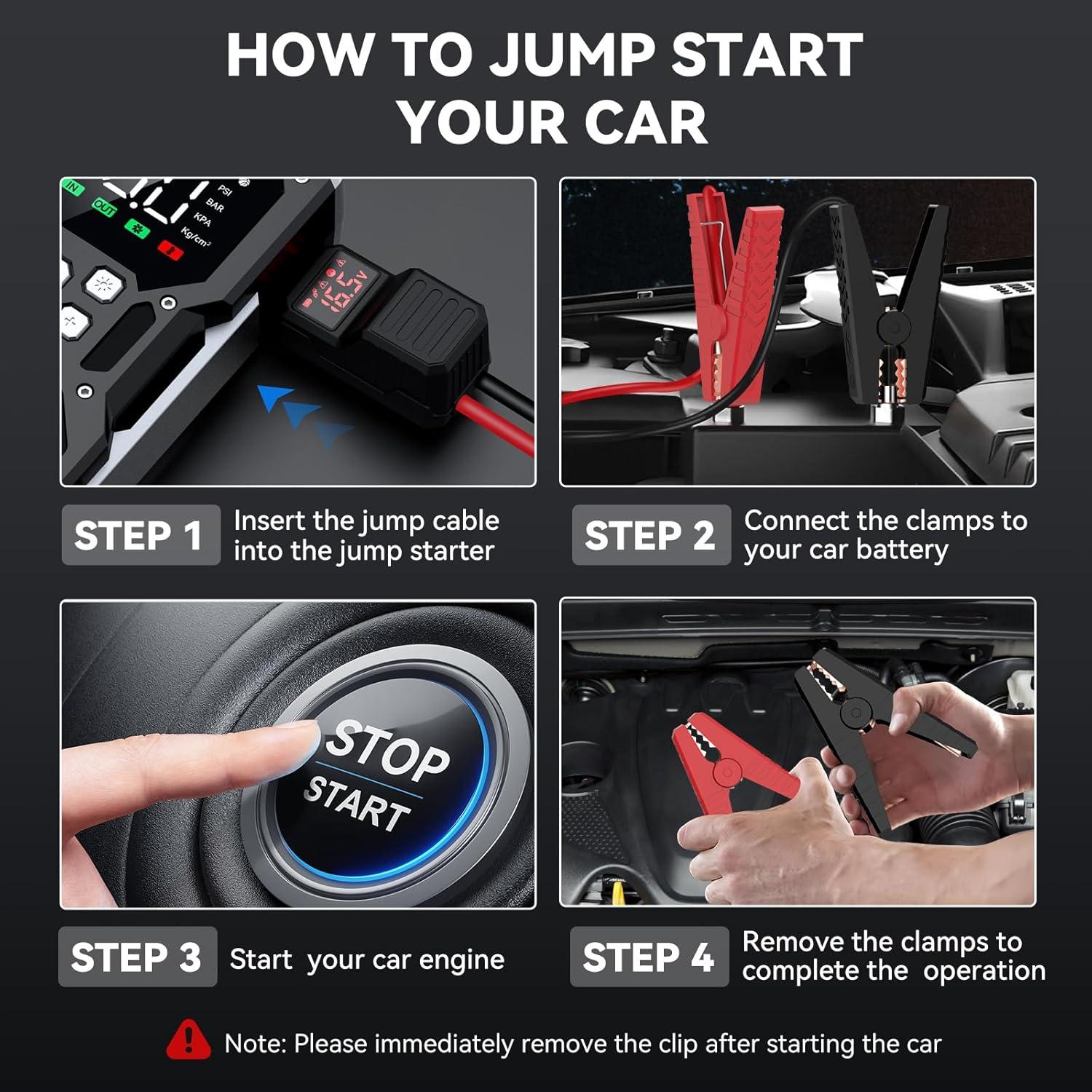 HOW TO JUMP START YOUR CAR

IN
OUT
PSI
BAR
KPA
Kg/cm²
16.5V

STEP 1 Insert the jump cable into the jump starter

STEP 2 Connect the clamps to your car battery

STOP
START

STEP 3 Start your car engine

STEP 4 Remove the clamps to complete the operation

Note: Please immediately remove the clip after starting the car