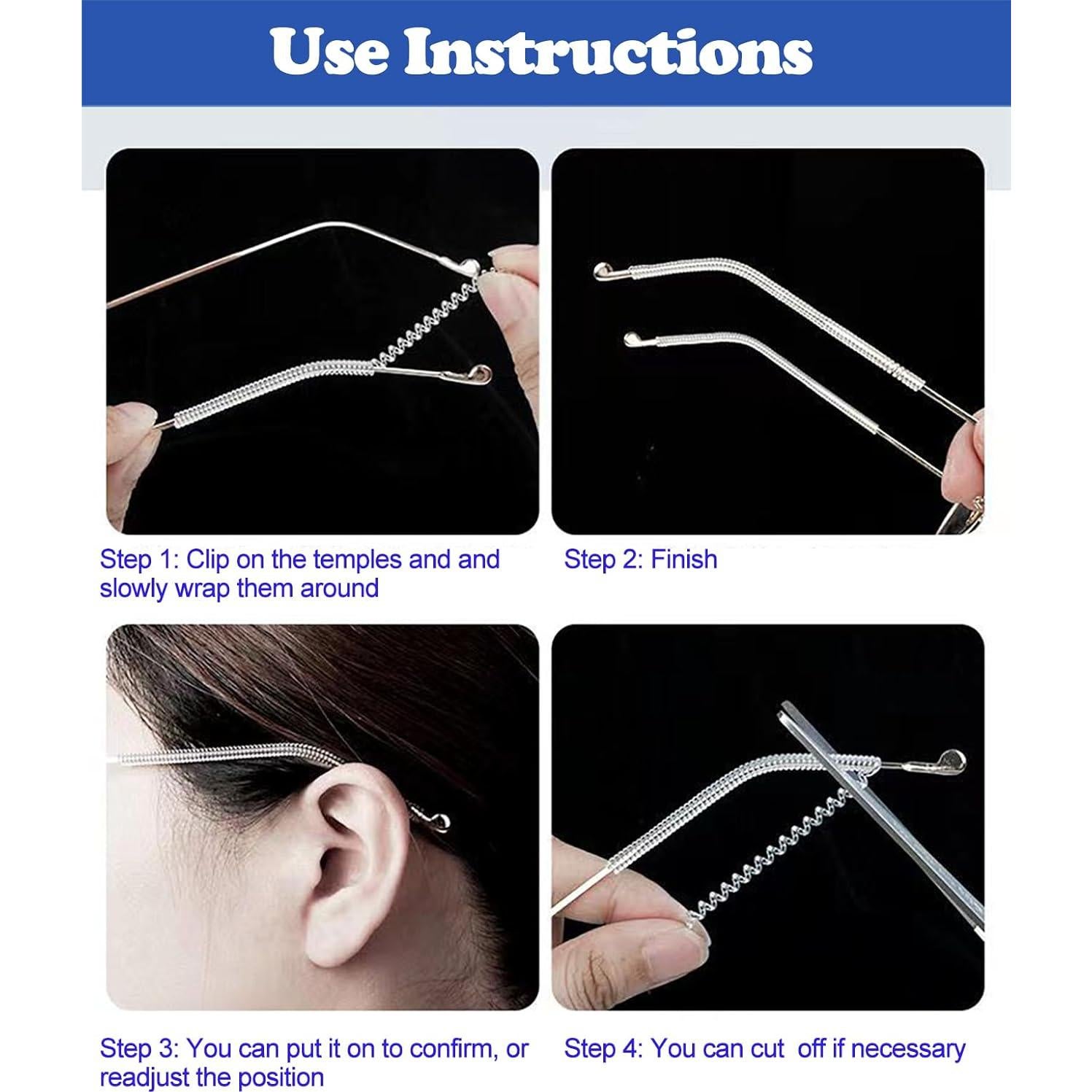 Use Instructions

Step 1: Clip on the temples and and slowly wrap them around

Step 2: Finish

Step 3: You can put it on to confirm, or readjust the position

Step 4: You can cut  off if necessary