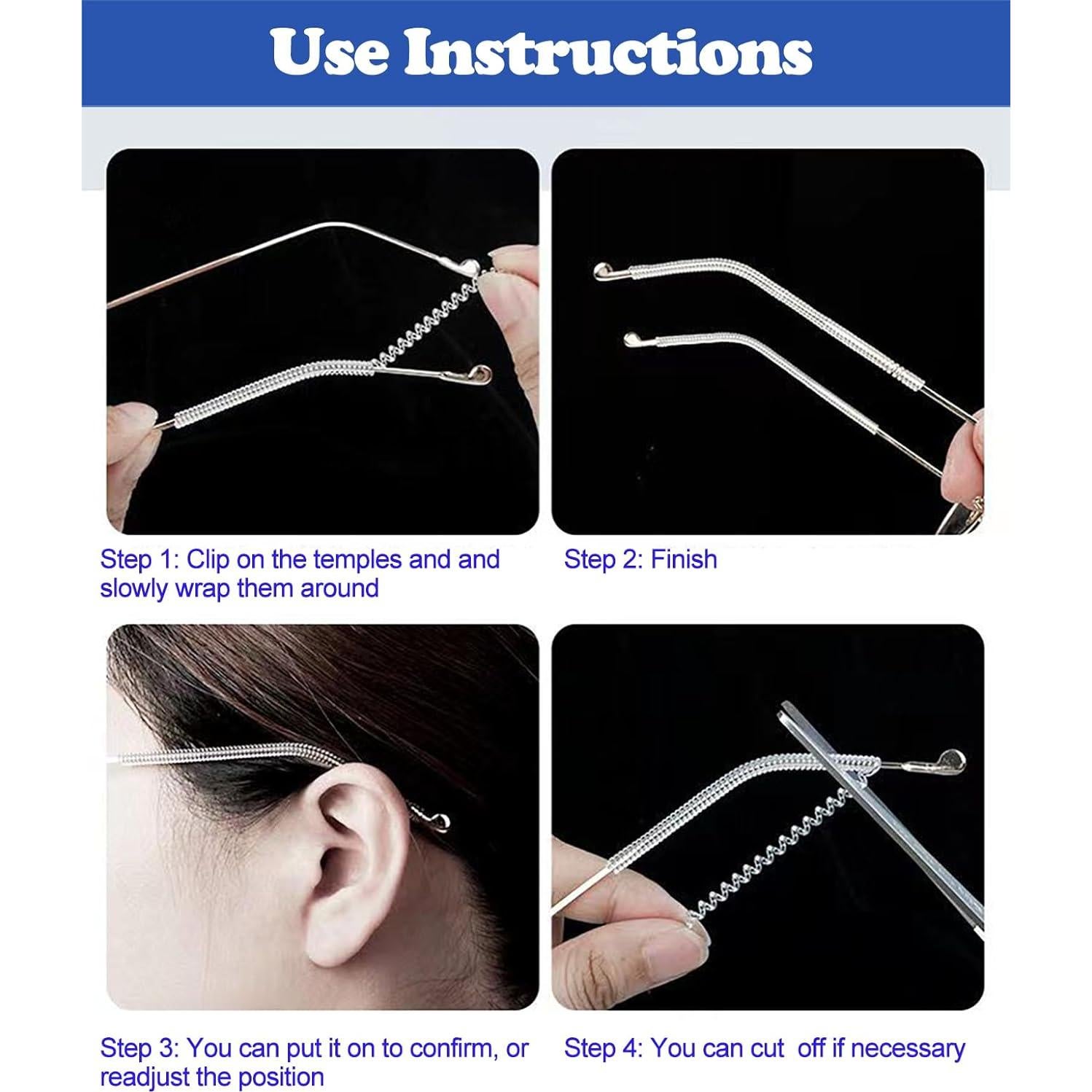 Use Instructions

Step 1: Clip on the temples and and slowly wrap them around

Step 2: Finish

Step 3: You can put it on to confirm, or readjust the position

Step 4: You can cut off if necessary