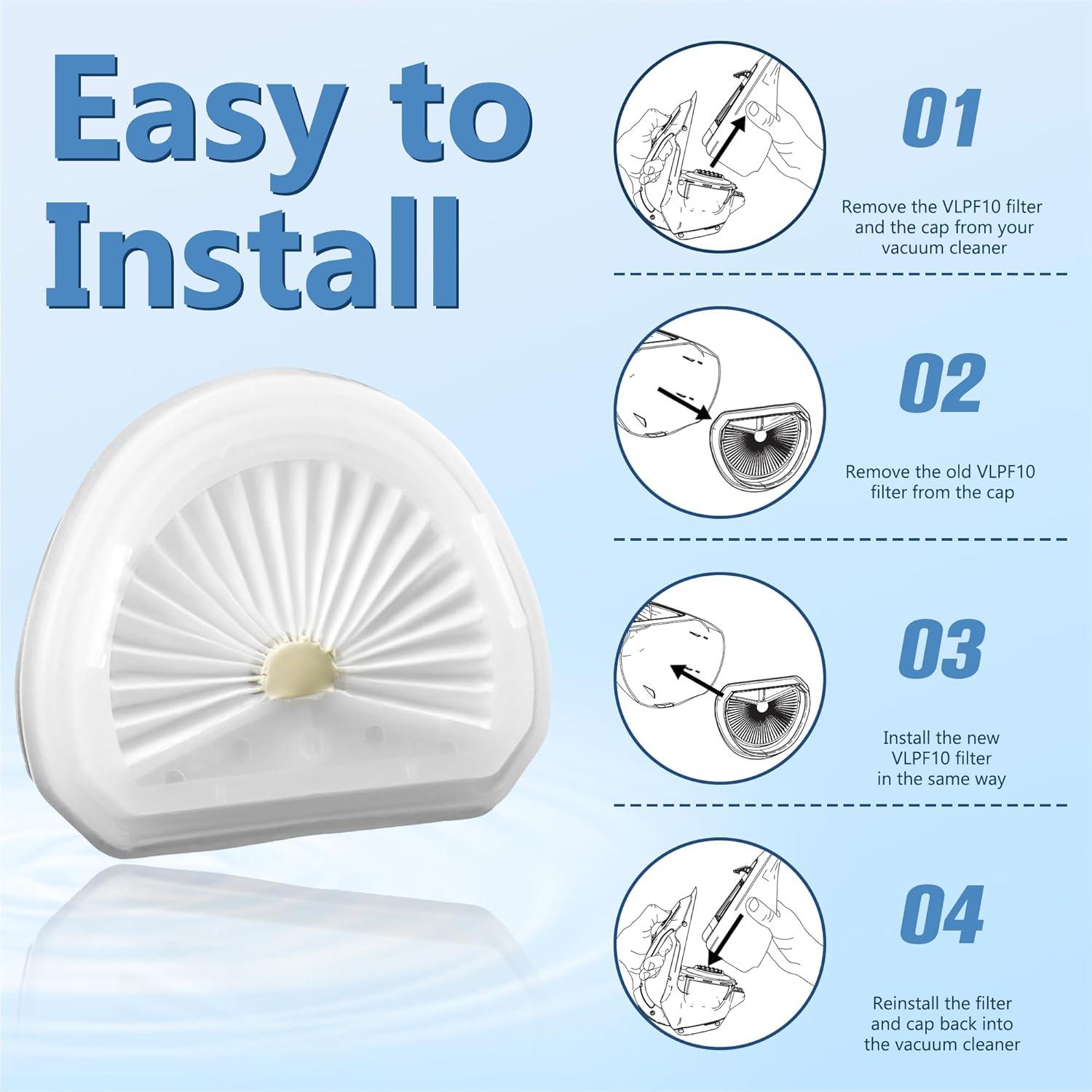 Easy to Install

01

Remove the VLPF10 filter and the cap from your vacuum cleaner

02

Remove the old VLPF10 filter from the cap

03

Install the new VLPF10 filter in the same way

04

Reinstall the filter and cap back into the vacuum cleaner