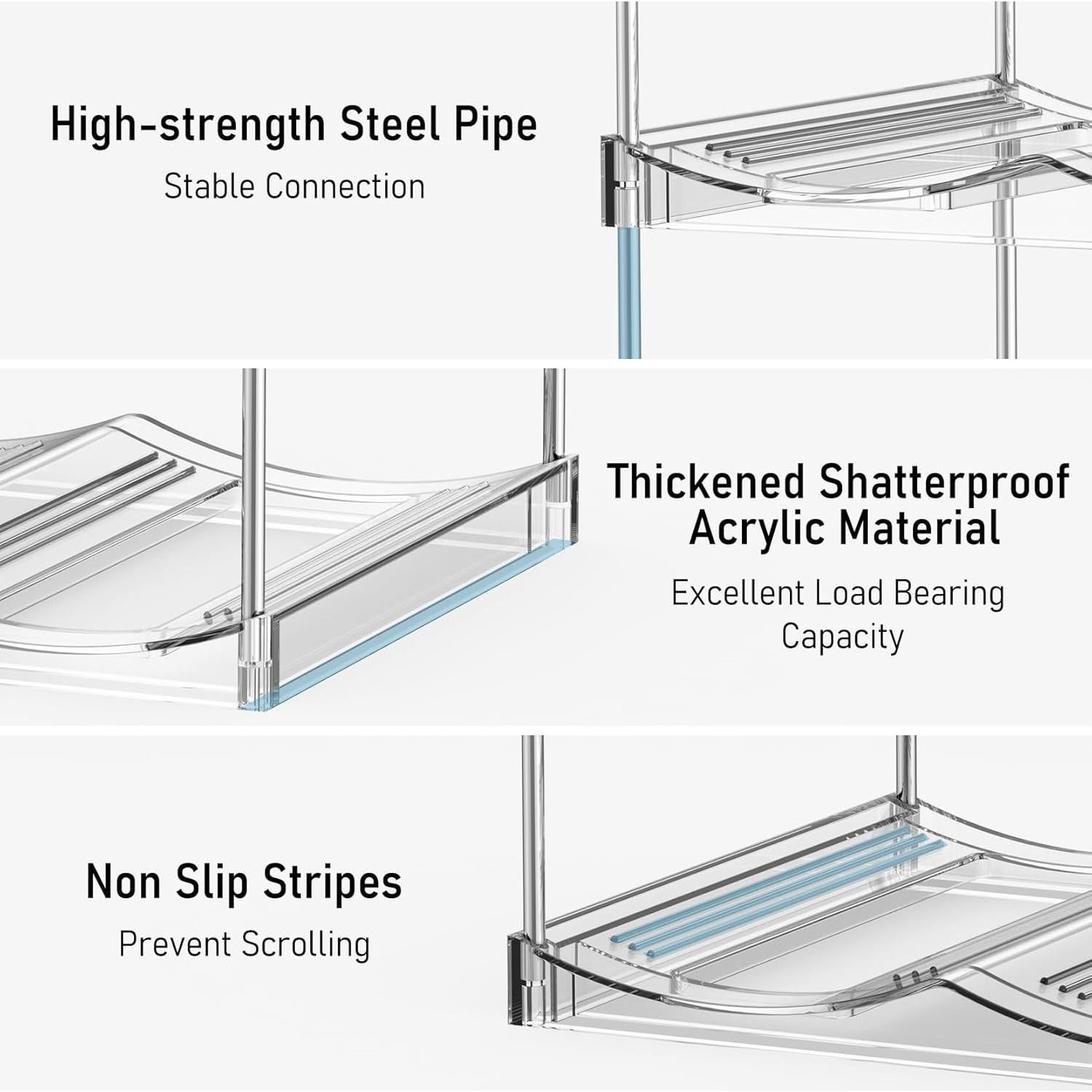 High-strength Steel Pipe

Stable Connection

Thickened Shatterproof Acrylic Material

Excellent Load Bearing Capacity

Non Slip Stripes

Prevent Scrolling