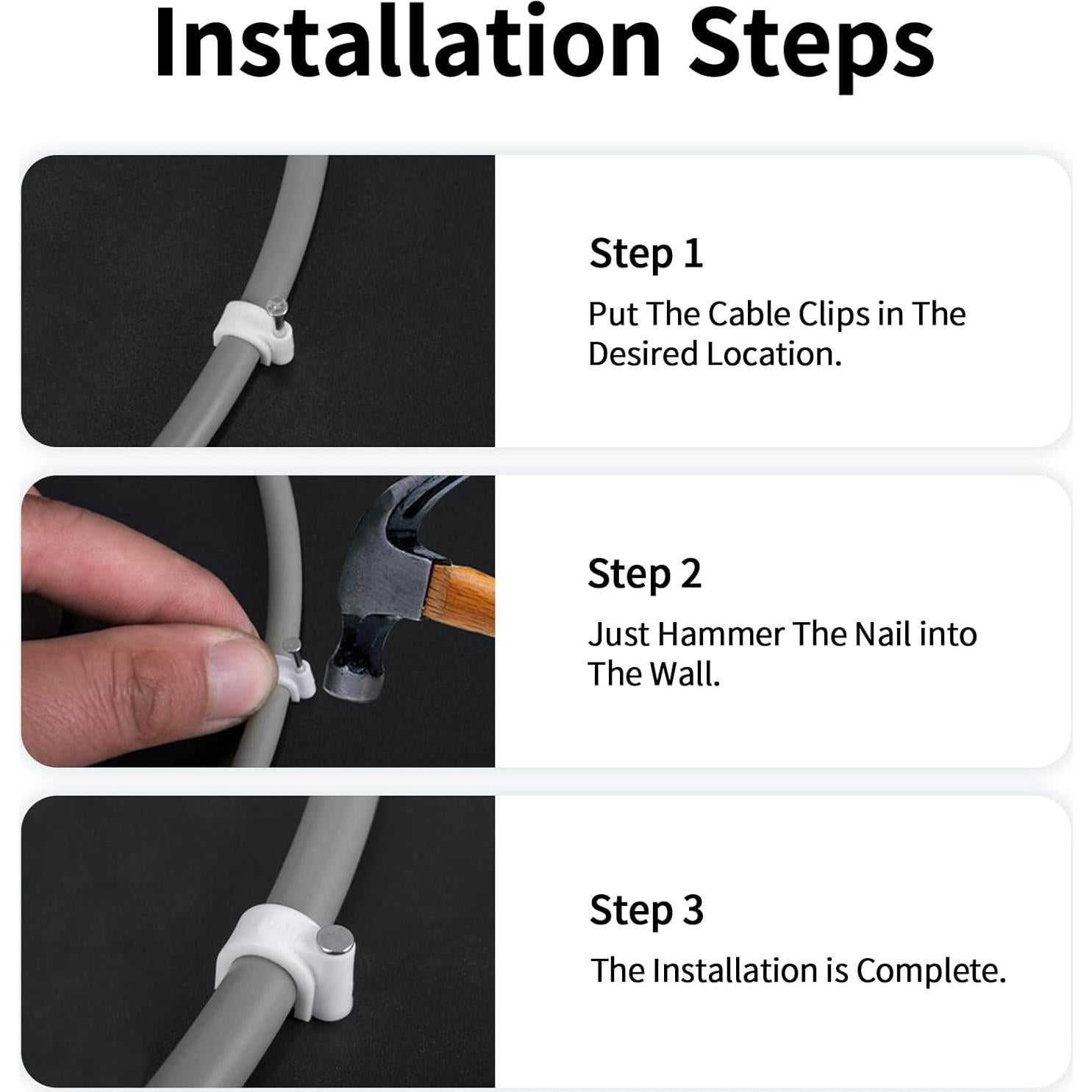 Installation Steps

Step 1

Put The Cable Clips in The Desired Location.

Step 2

Just Hammer The Nail into The Wall.

Step 3

The Installation is Complete.