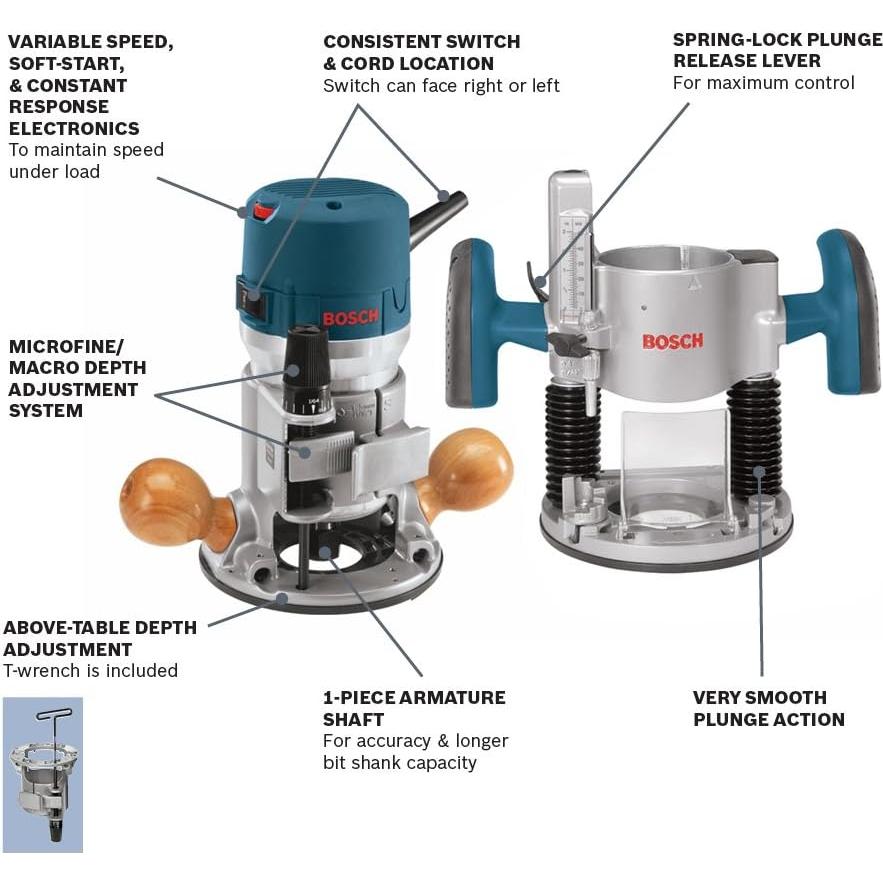 VARIABLE SPEED, SOFT-START, & CONSTANT RESPONSE ELECTRONICS
To maintain speed under load

CONSISTENT SWITCH & CORD LOCATION
Switch can face right or left

SPRING-LOCK PLUNGE RELEASE LEVER
For maximum control

BOSCH

BOSCH

MICROFINE/ MACRO DEPTH ADJUSTMENT SYSTEM

ABOVE-TABLE DEPTH ADJUSTMENT
T-wrench is included

1-PIECE ARMATURE SHAFT
For accuracy & longer bit shank capacity

VERY SMOOTH PLUNGE ACTION