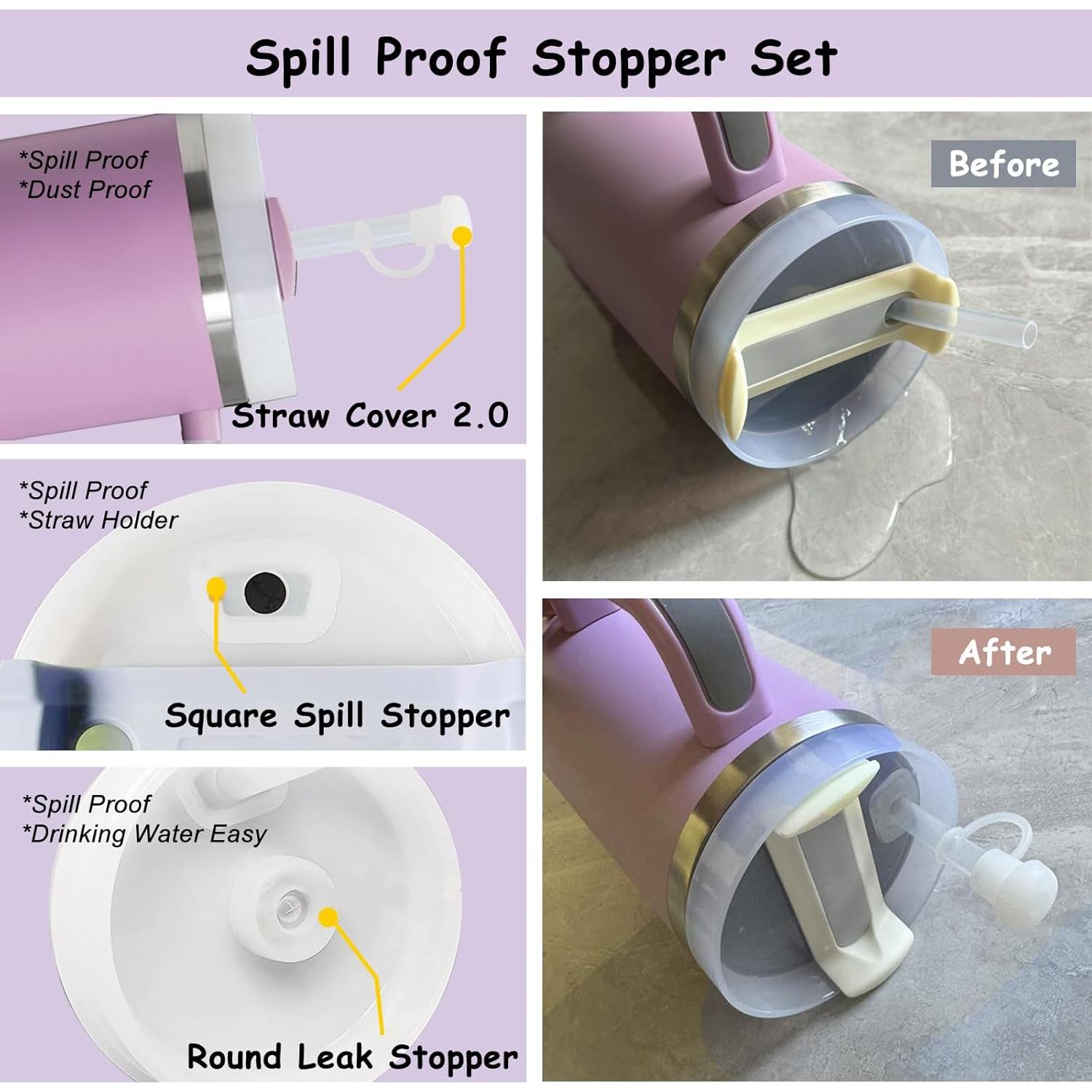 Spill Proof Stopper Set

*Spill Proof
*Dust Proof

Straw Cover 2.0

*Spill Proof
*Straw Holder

Square Spill Stopper

*Spill Proof
*Drinking Water Easy

Round Leak Stopper

Before

After