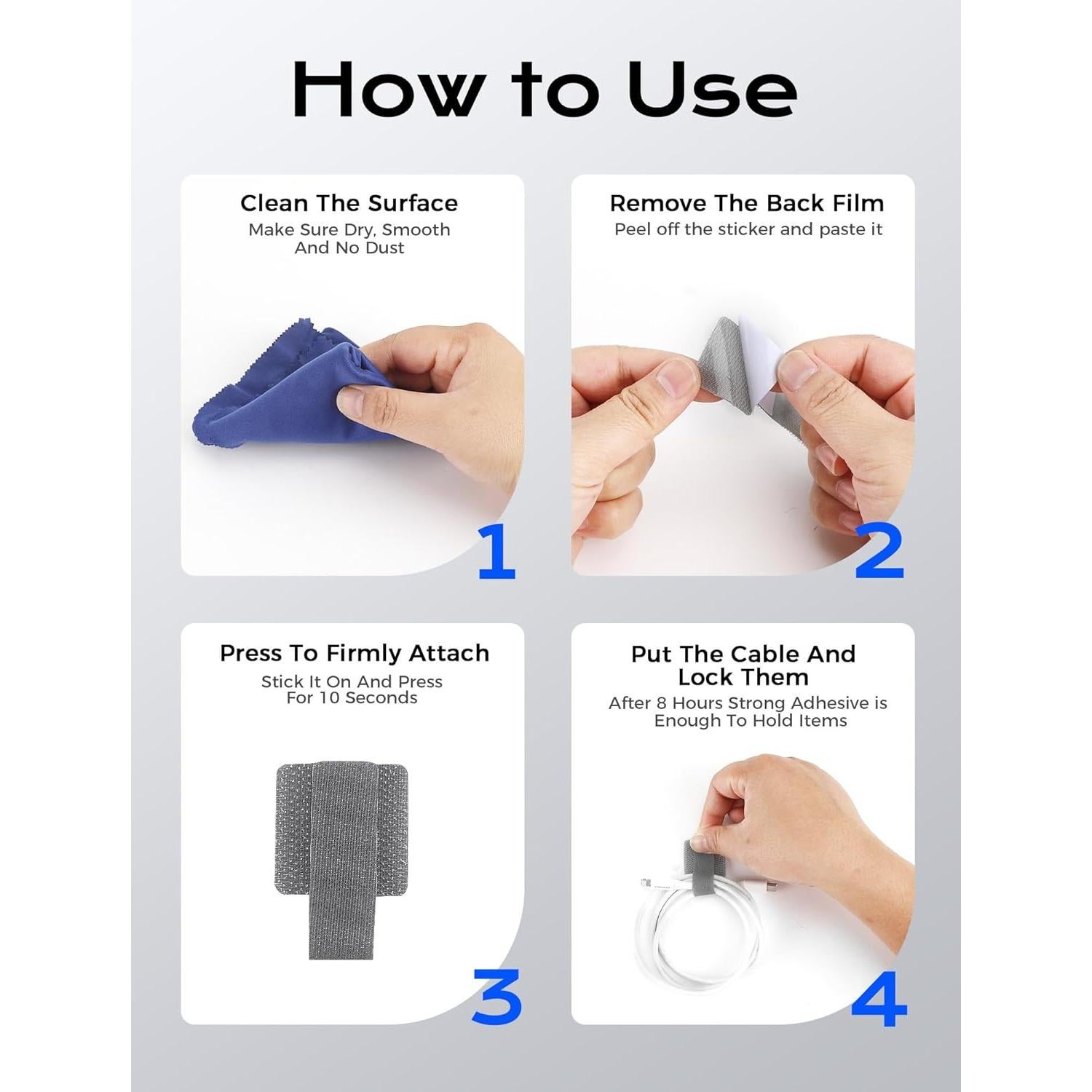 How to Use

Clean The Surface
Make Sure Dry, Smooth And No Dust

1

Remove The Back Film
Peel off the sticker and paste it

2

Press To Firmly Attach
Stick It On And Press For 10 Seconds

3

Put The Cable And Lock Them
After 8 Hours Strong Adhesive is Enough To Hold Items

4