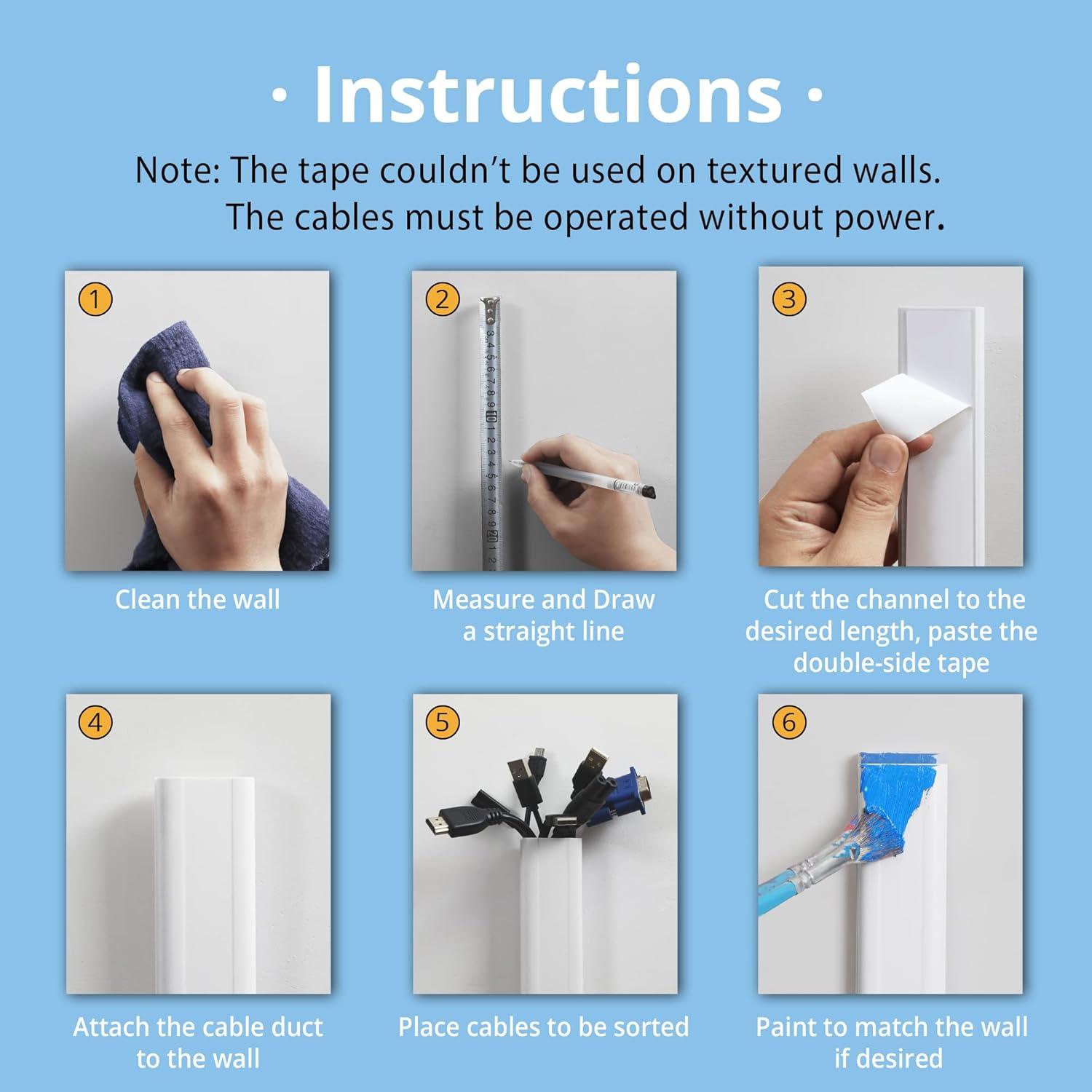 · Instructions ·

Note: The tape couldn't be used on textured walls. The cables must be operated without power.

1

Clean the wall

2

Measure and Draw a straight line

3

Cut the channel to the desired length, paste the double-side tape

4

Attach the cable duct to the wall

5

Place cables to be sorted

6

Paint to match the wall if desired