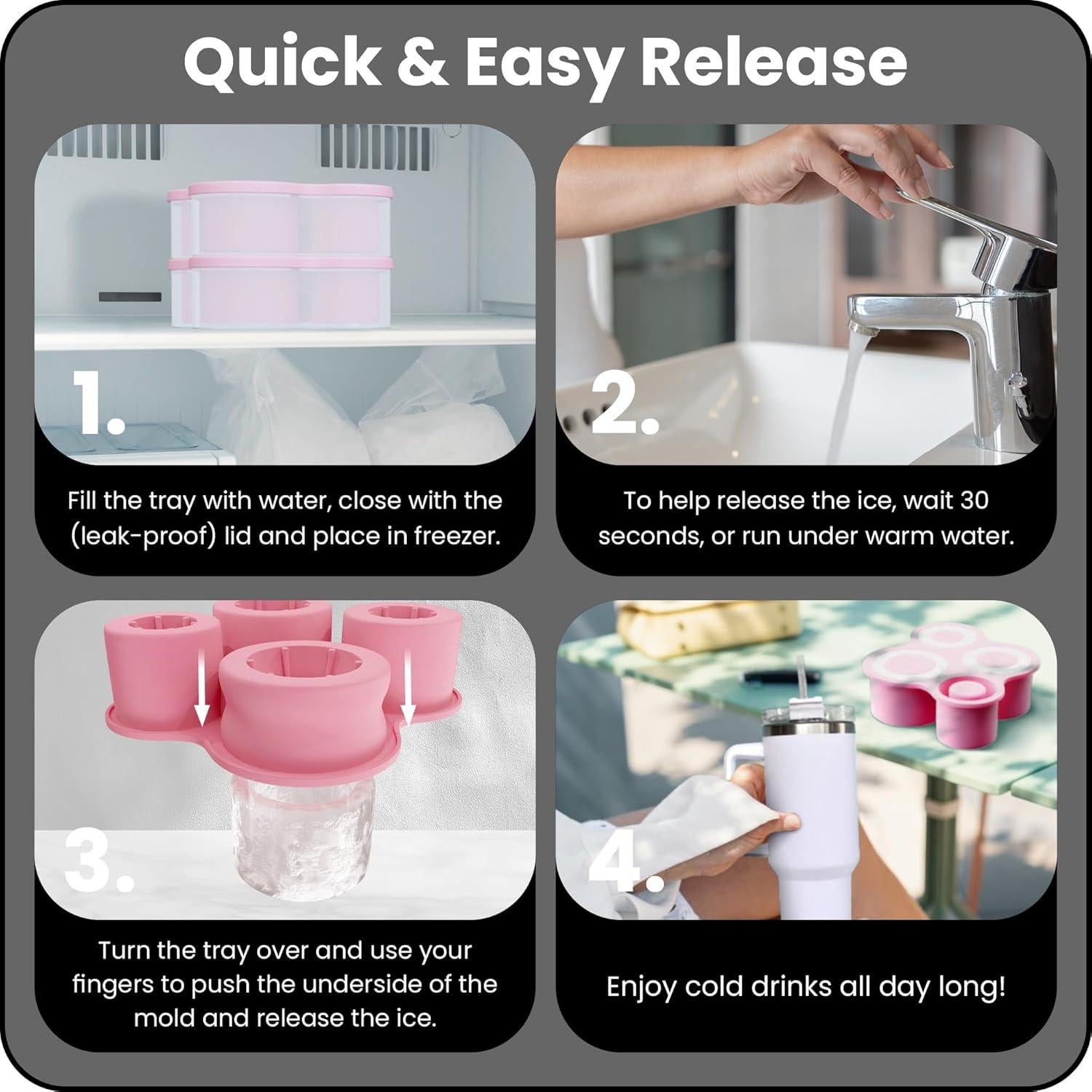 Quick & Easy Release

1.

Fill the tray with water, close with the (leak-proof) lid and place in freezer.

2.

To help release the ice, wait 30 seconds, or run under warm water.

3.

Turn the tray over and use your fingers to push the underside of the mold and release the ice.

4.

Enjoy cold drinks all day long!