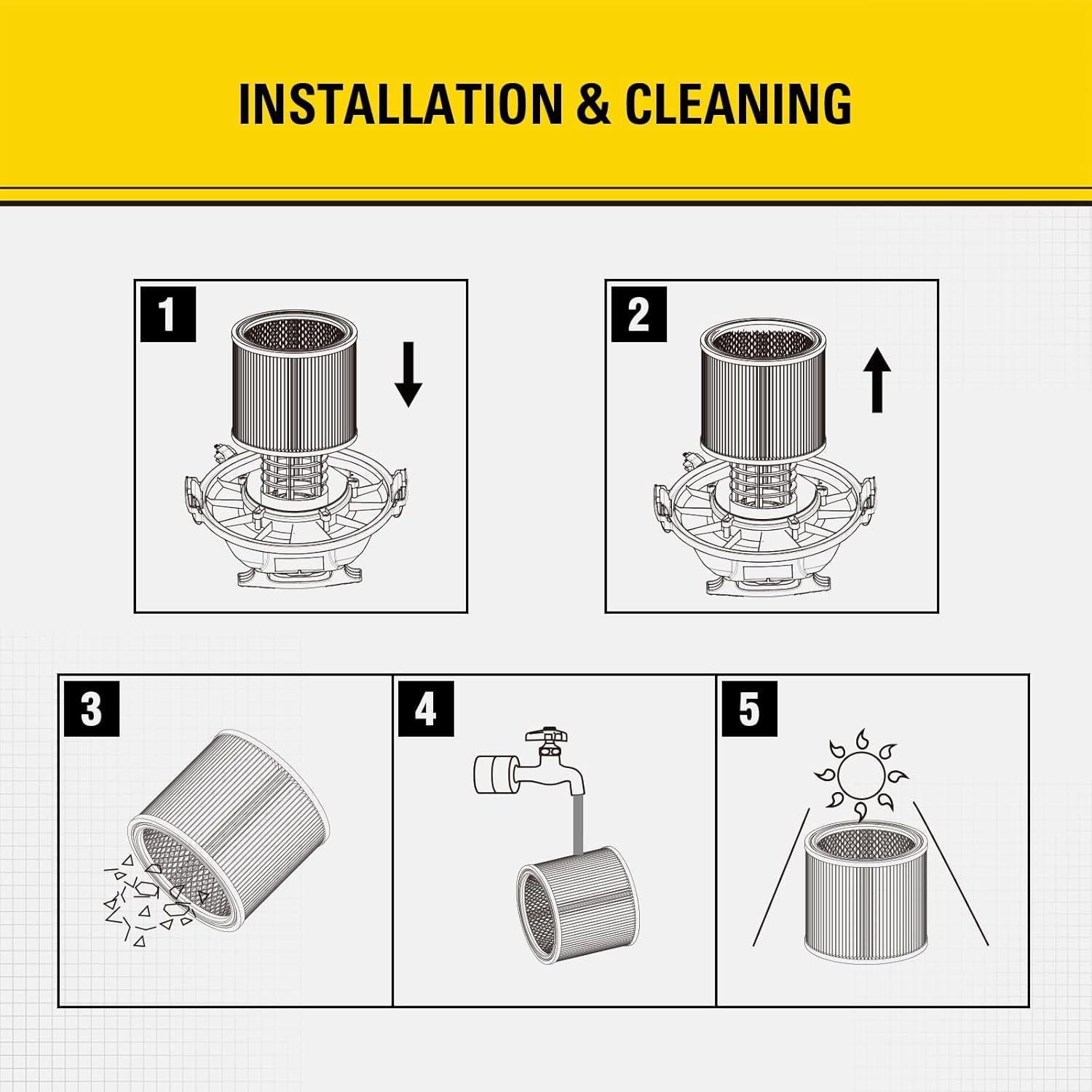 INSTALLATION & CLEANING

1

2

3

4

5