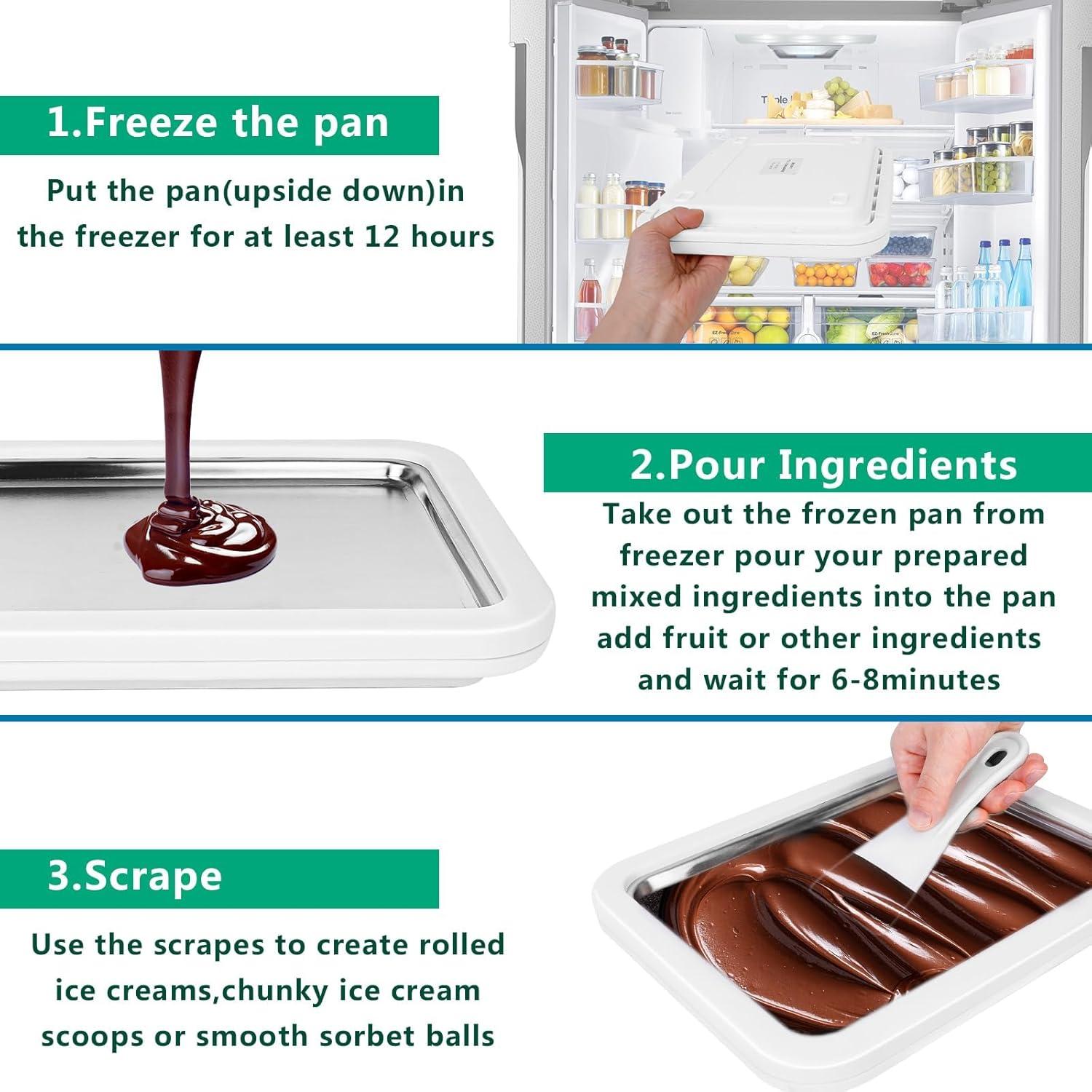 1.Freeze the pan

Put the pan(upside down)in the freezer for at least 12 hours

2.Pour Ingredients

Take out the frozen pan from freezer pour your prepared mixed ingredients into the pan add fruit or other ingredients and wait for 6-8minutes

3.Scrape

Use the scrapes to create rolled ice creams,chunky ice cream scoops or smooth sorbet balls