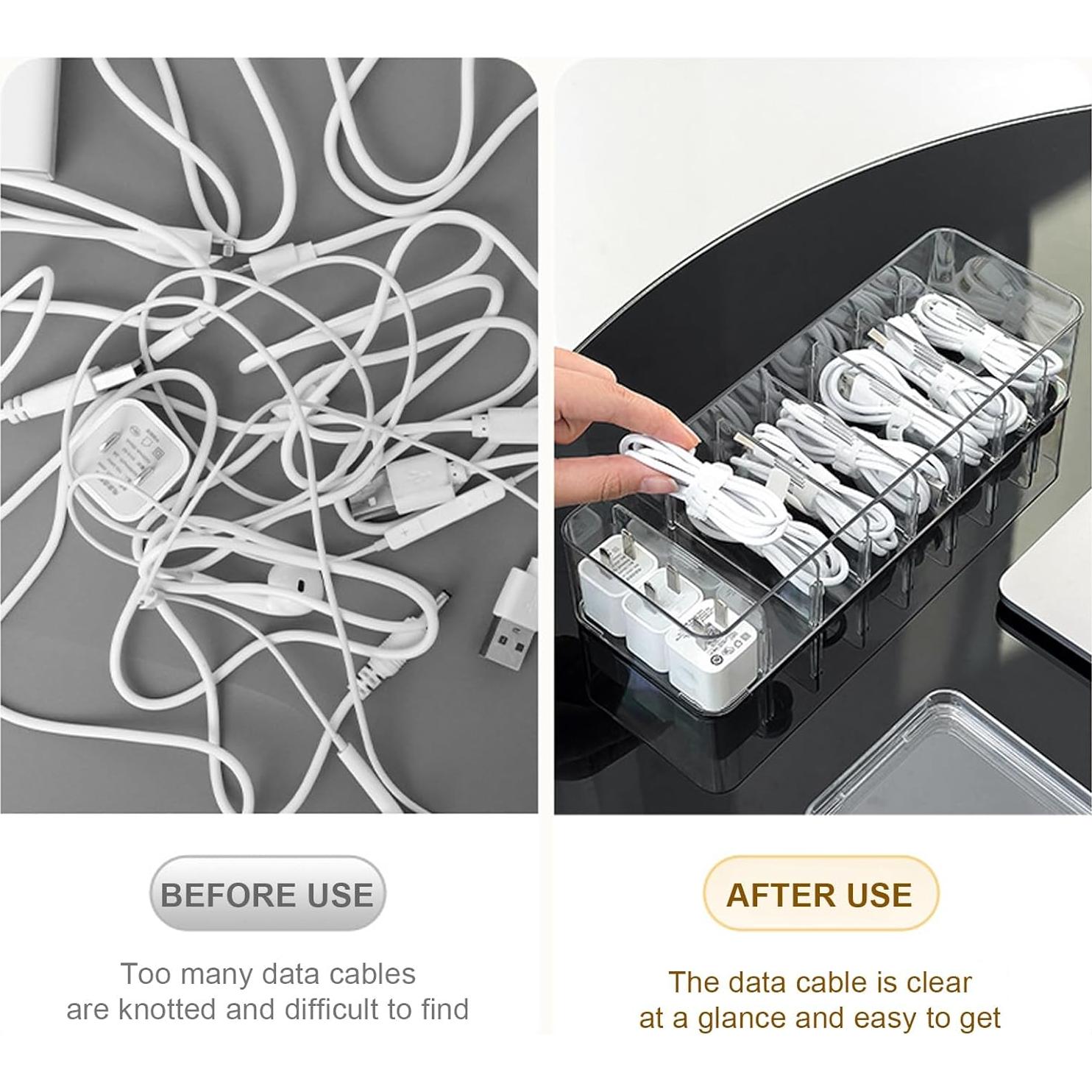 BEFORE USE

Too many data cables are knotted and difficult to find

AFTER USE

The data cable is clear at a glance and easy to get