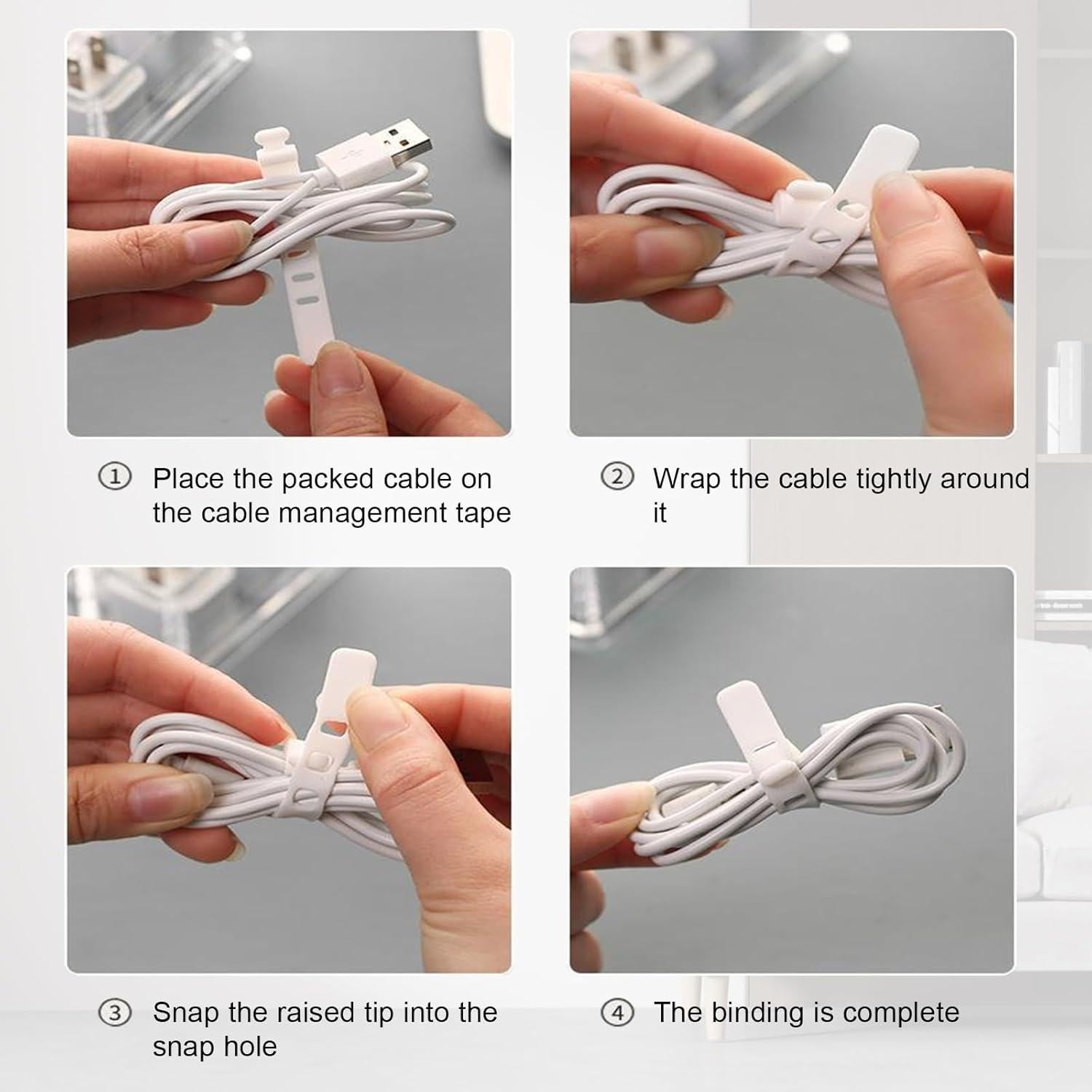 ① Place the packed cable on the cable management tape

② Wrap the cable tightly around it

③ Snap the raised tip into the snap hole

④ The binding is complete