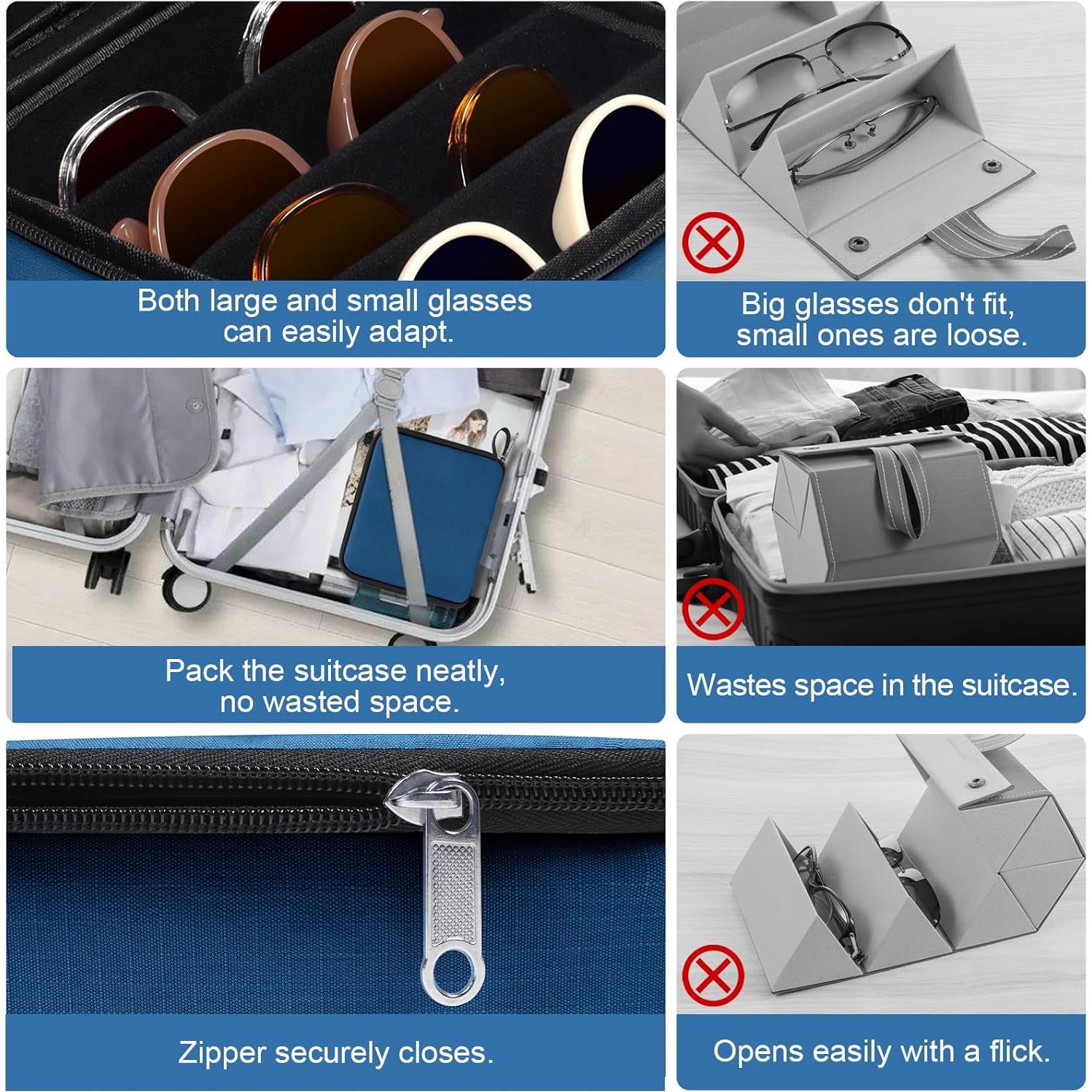 Both large and small glasses can easily adapt.

Big glasses don't fit, small ones are loose.

Pack the suitcase neatly, no wasted space.

Wastes space in the suitcase.

Zipper securely closes.

Opens easily with a flick.