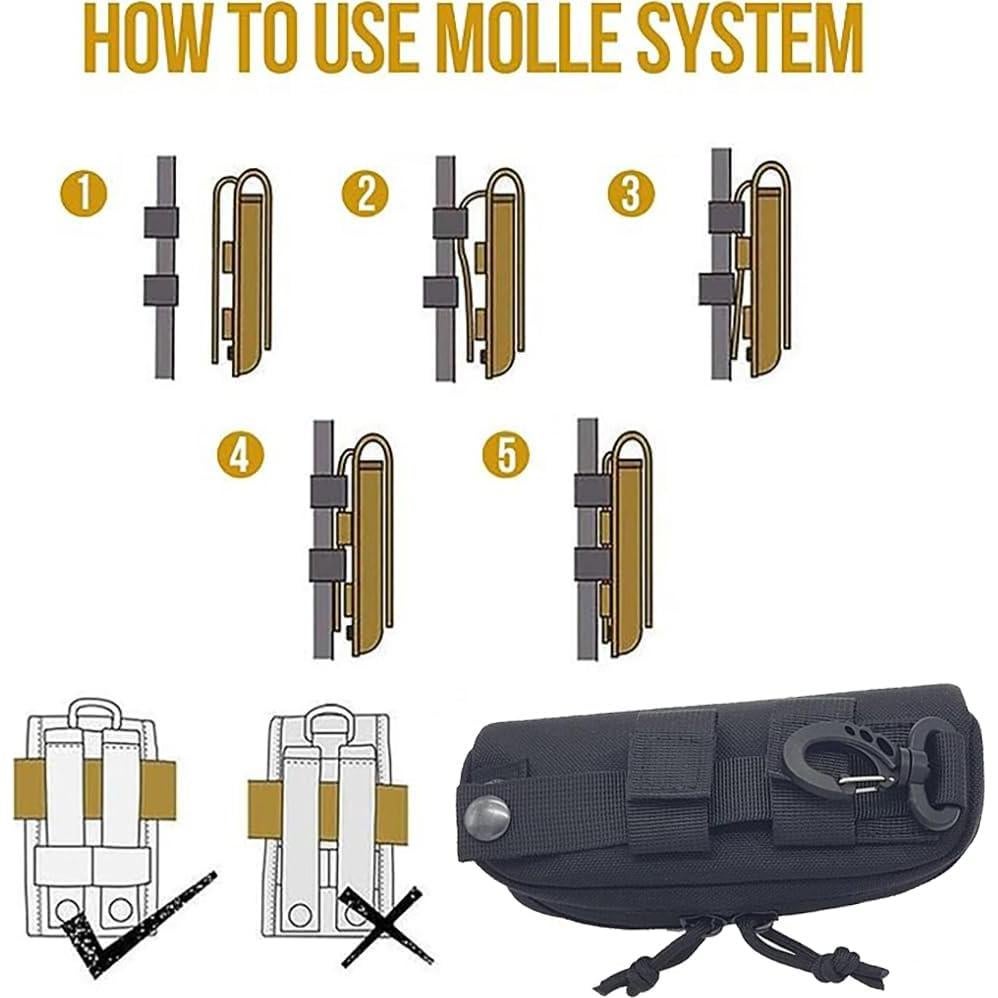 HOW TO USE MOLLE SYSTEM

1

2

3

4

5