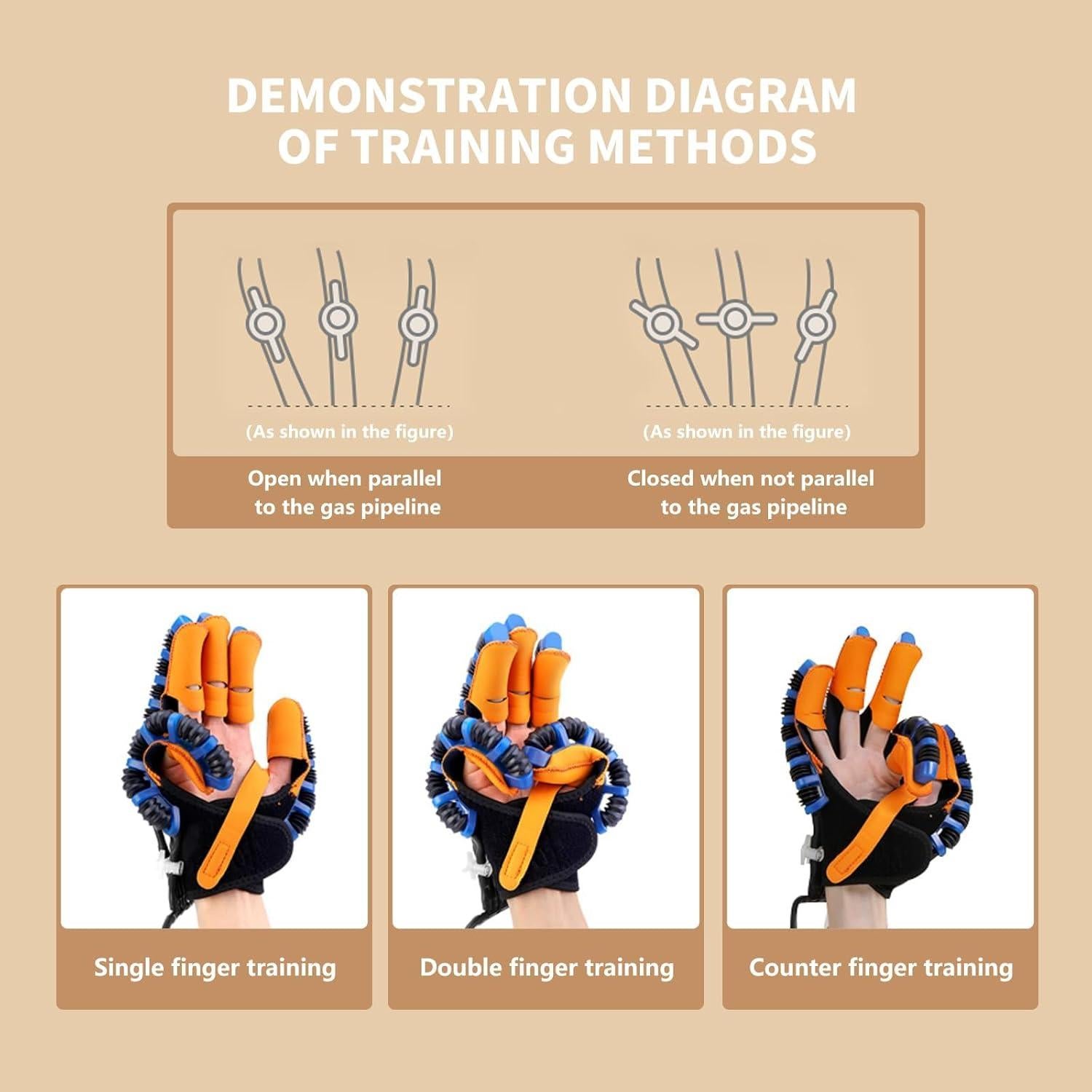 DEMONSTRATION DIAGRAM OF TRAINING METHODS

(As shown in the figure)

Open when parallel to the gas pipeline

(As shown in the figure)

Closed when not parallel to the gas pipeline

Single finger training

Double finger training

Counter finger training