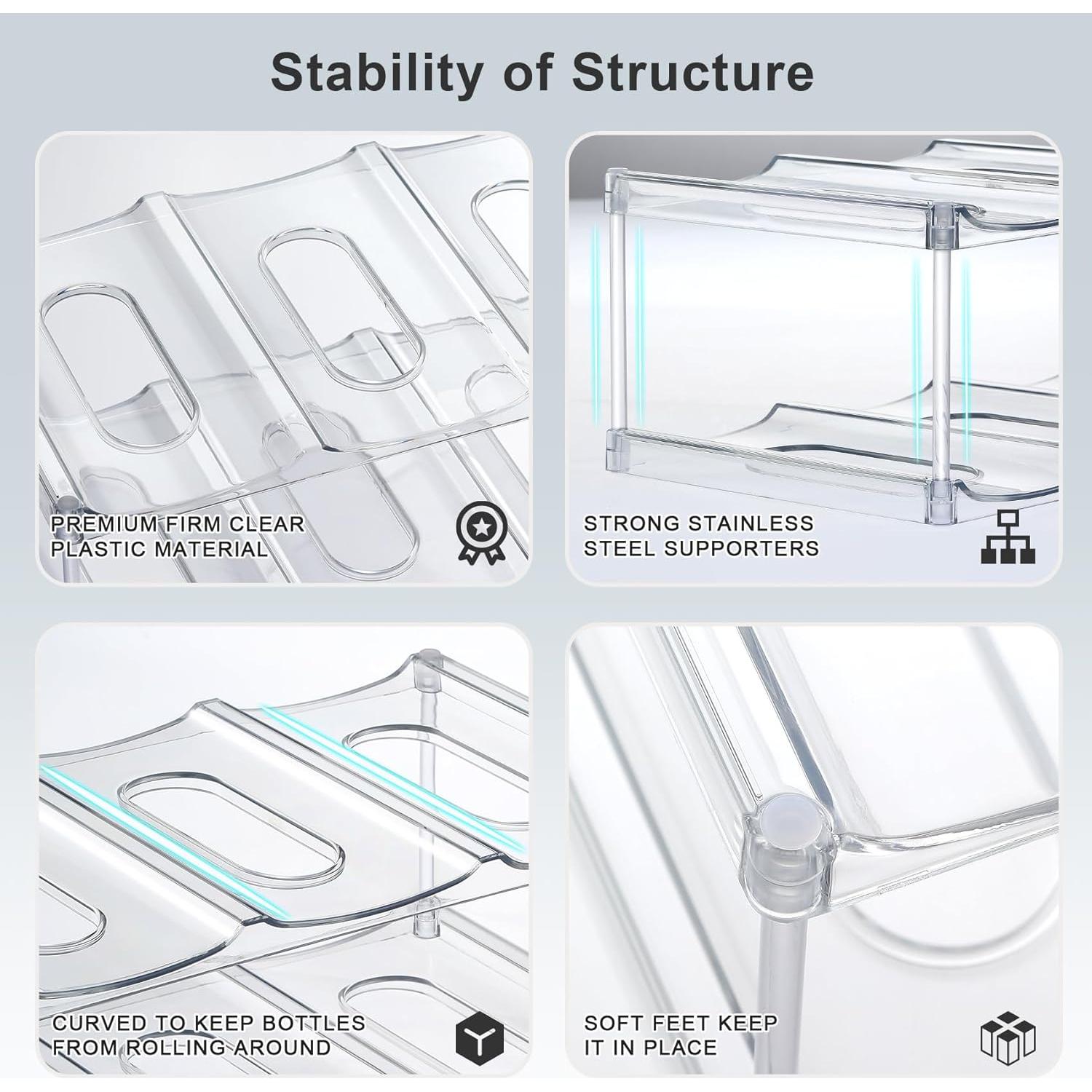 Stability of Structure

PREMIUM FIRM CLEAR PLASTIC MATERIAL

STRONG STAINLESS STEEL SUPPORTERS

CURVED TO KEEP BOTTLES FROM ROLLING AROUND

SOFT FEET KEEP IT IN PLACE