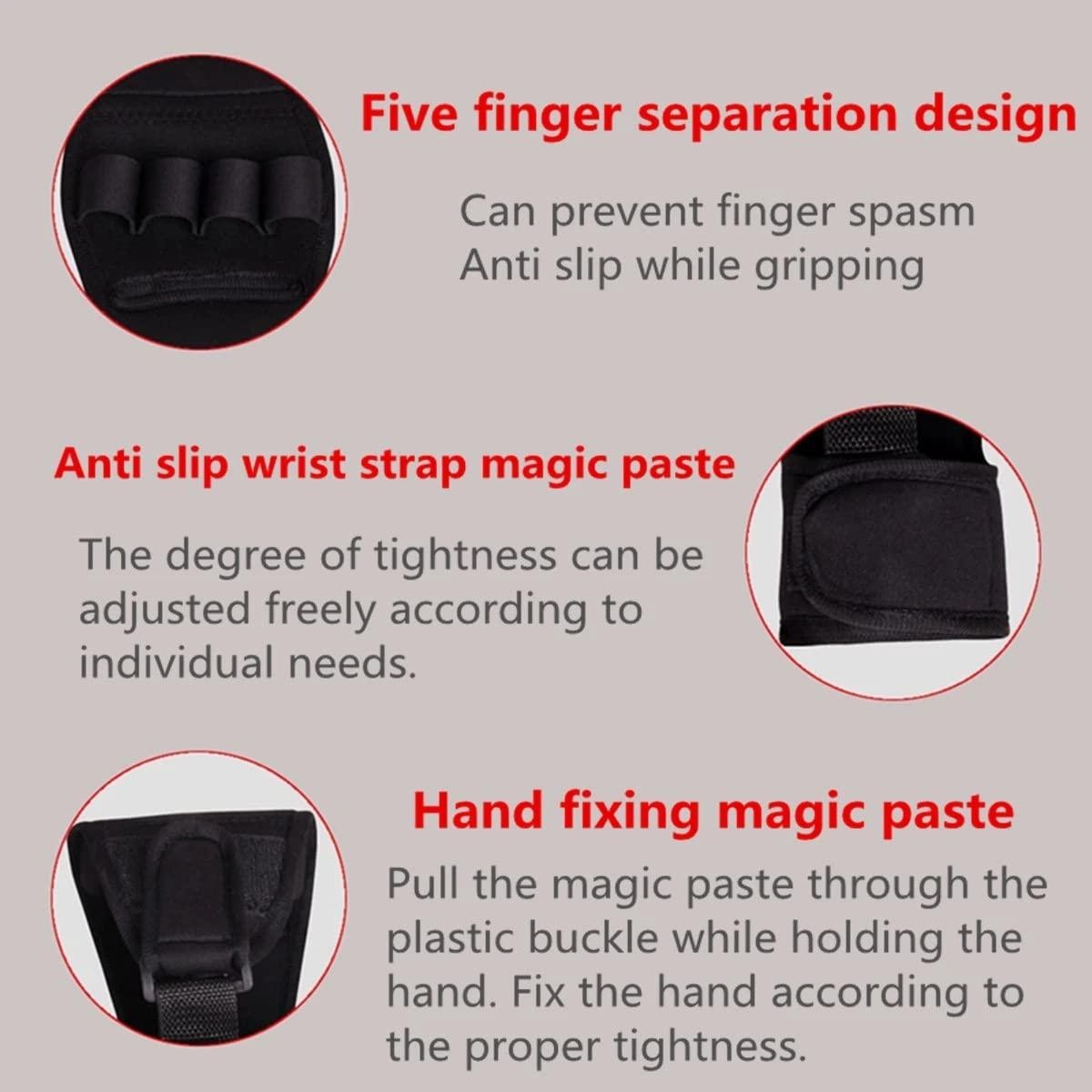 Five finger separation design

Can prevent finger spasm
Anti slip while gripping

Anti slip wrist strap magic paste

The degree of tightness can be adjusted freely according to individual needs.

Hand fixing magic paste

Pull the magic paste through the plastic buckle while holding the hand. Fix the hand according to the proper tightness.