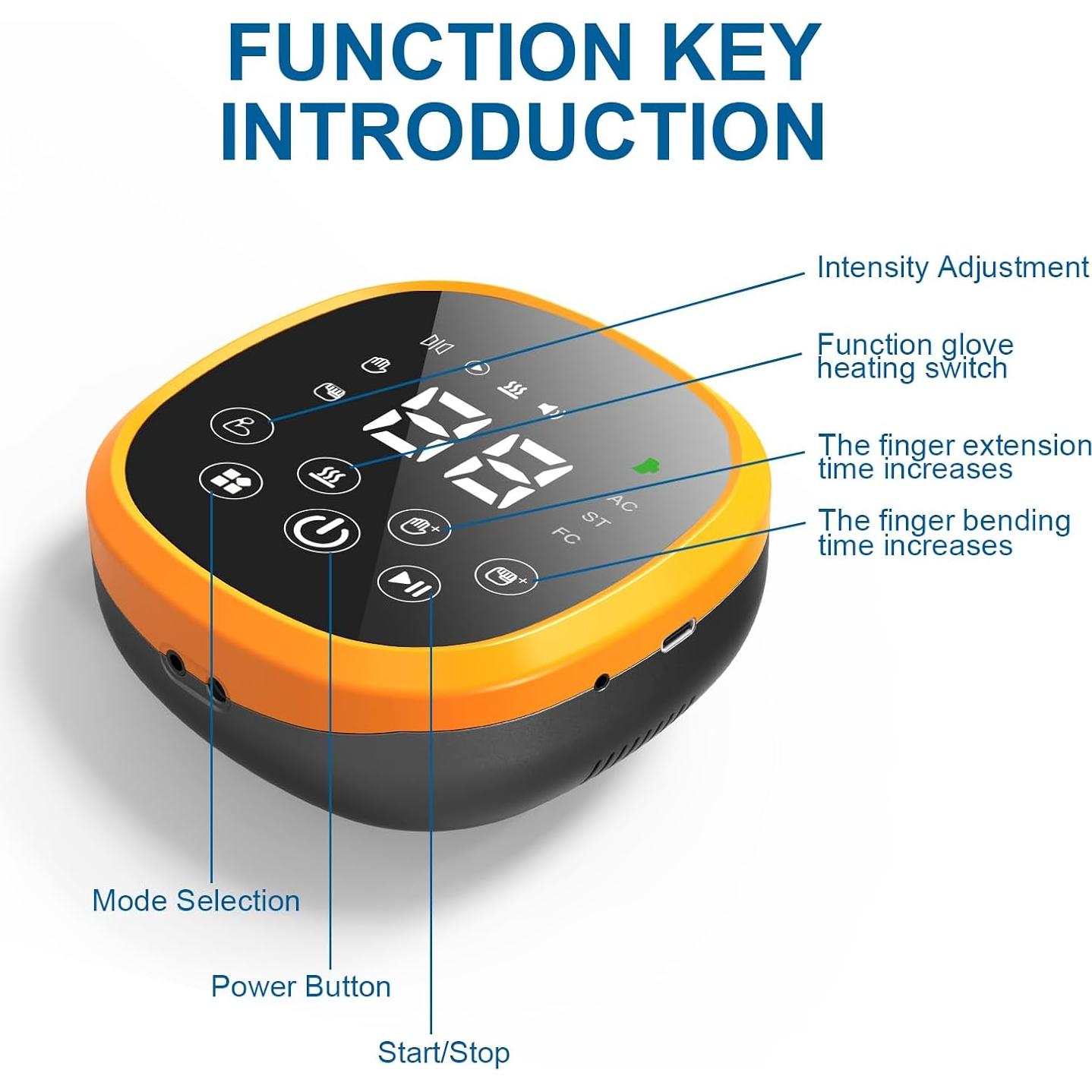 FUNCTION KEY INTRODUCTION

Intensity Adjustment

Function glove heating switch

The finger extension time increases

The finger bending time increases

AC
ST
FC

Mode Selection

Power Button

Start/Stop