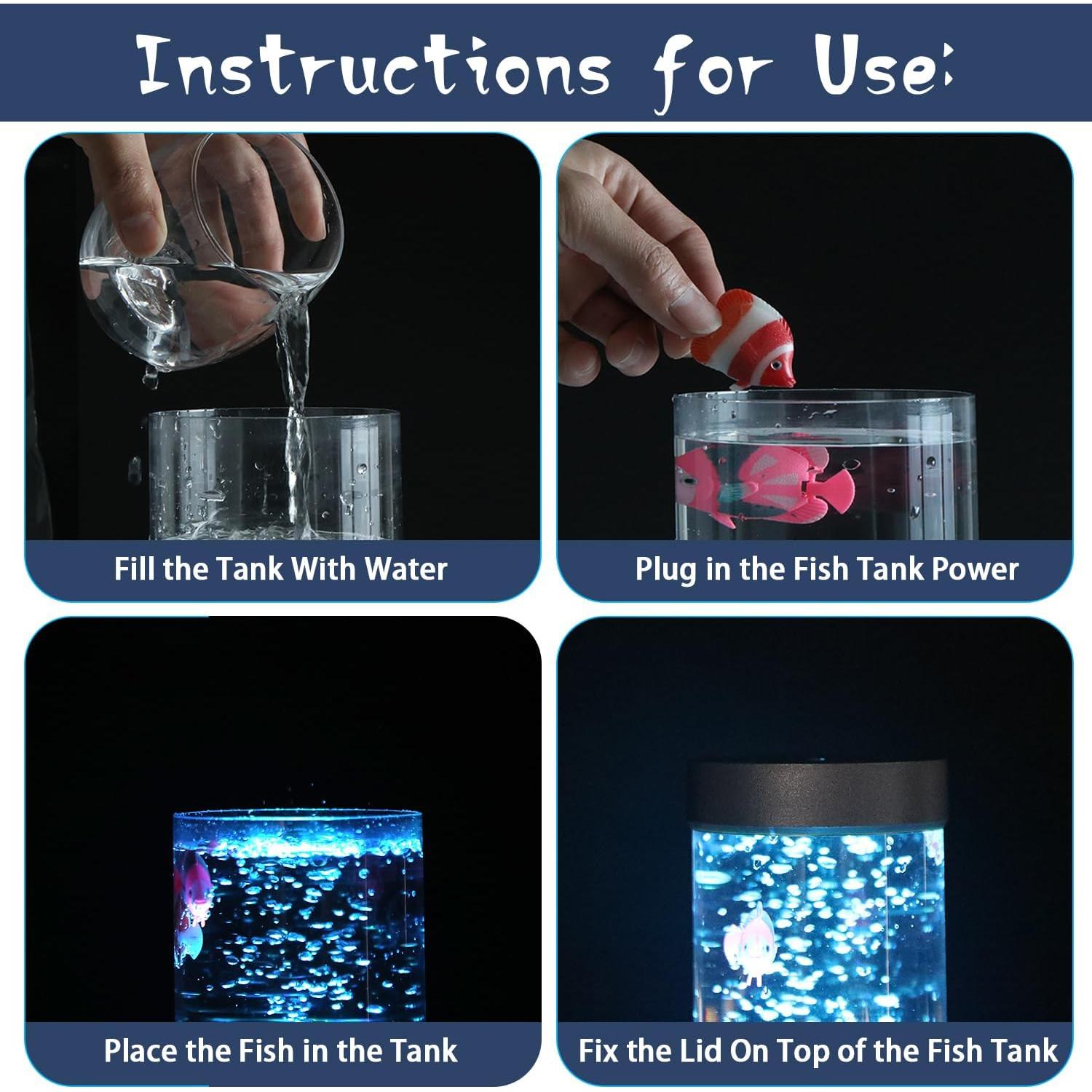 Instructions for Use:

Fill the Tank With Water

Plug in the Fish Tank Power

Place the Fish in the Tank

Fix the Lid On Top of the Fish Tank