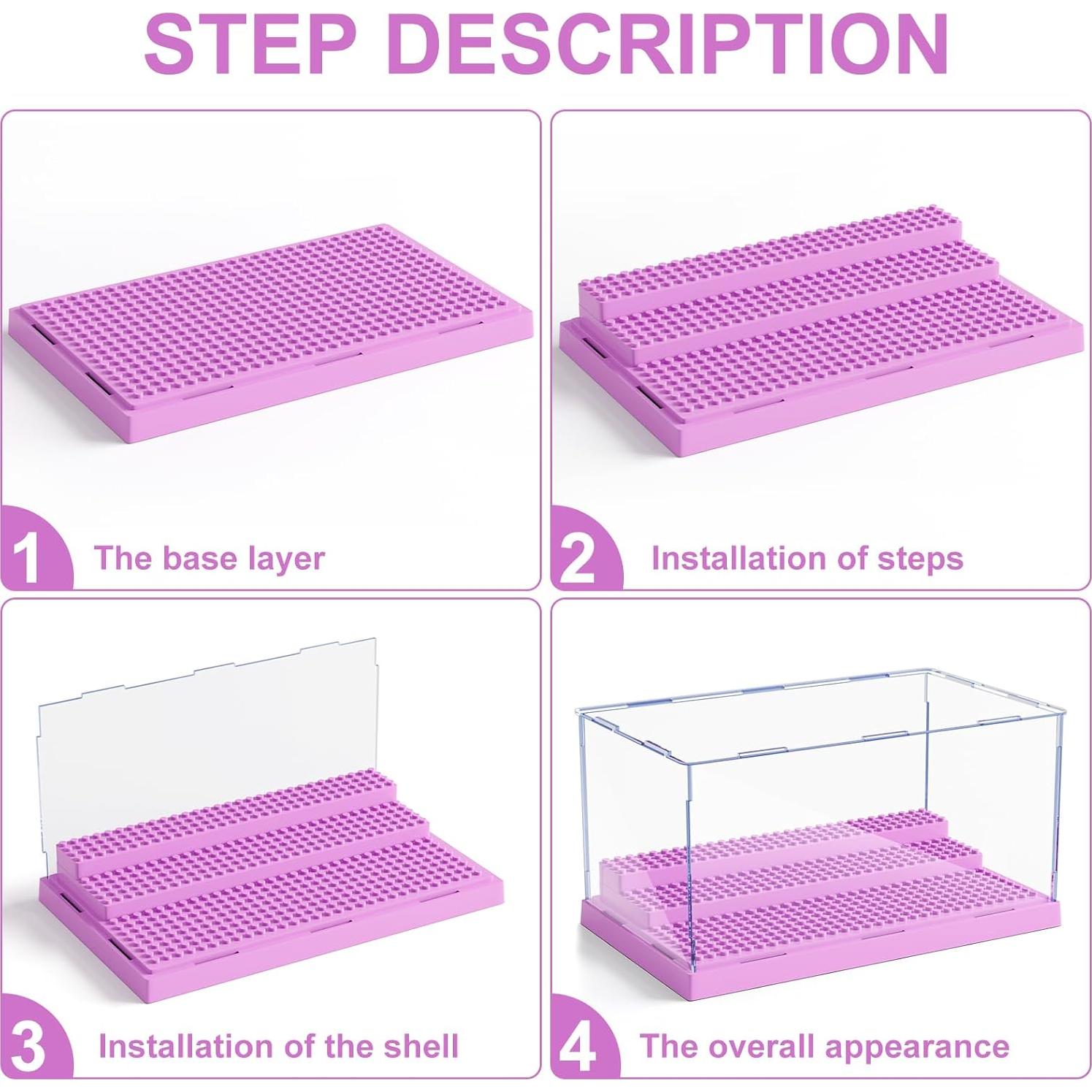 STEP DESCRIPTION

1 The base layer

2 Installation of steps

3 Installation of the shell

4 The overall appearance