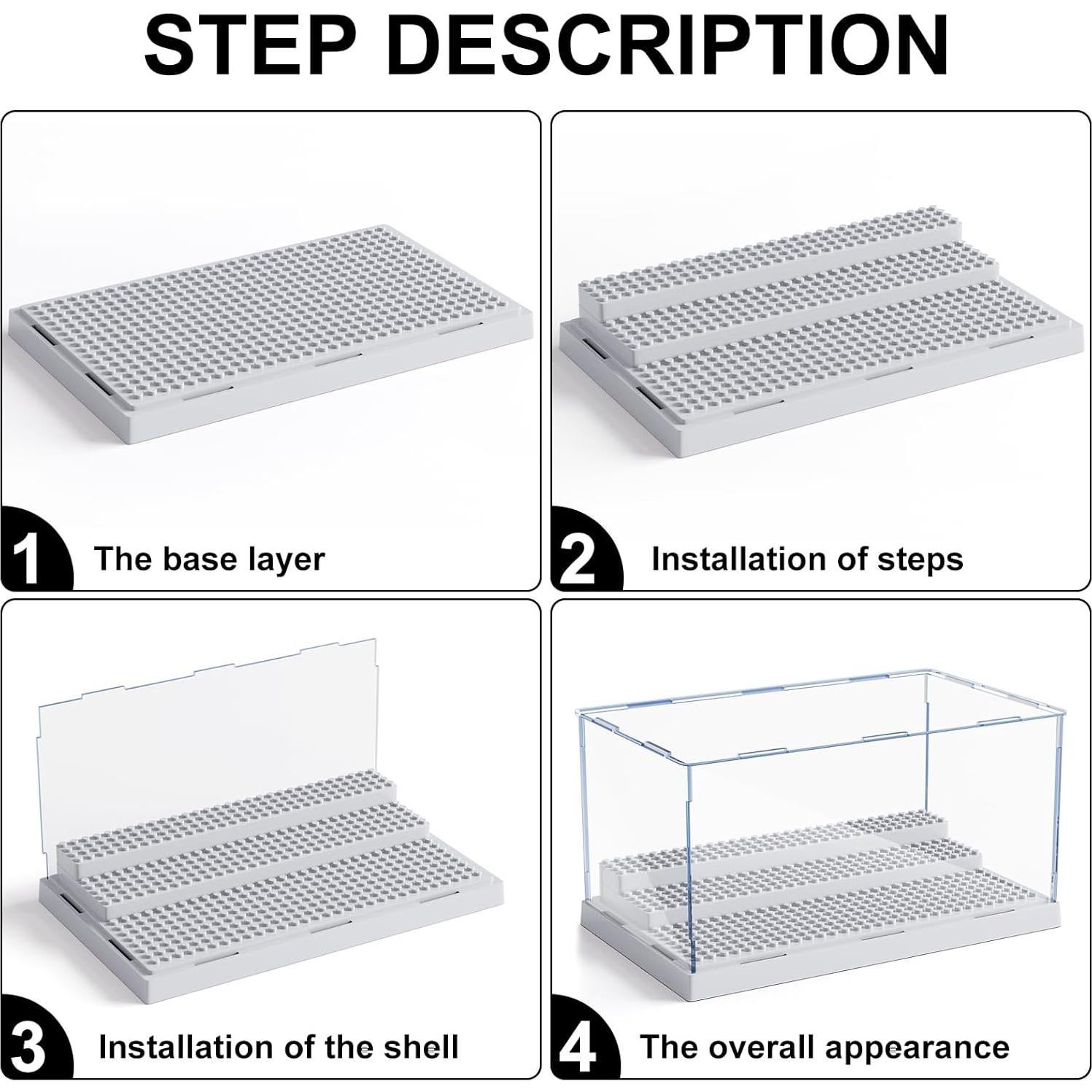 STEP DESCRIPTION

1 The base layer

2 Installation of steps

3 Installation of the shell

4 The overall appearance