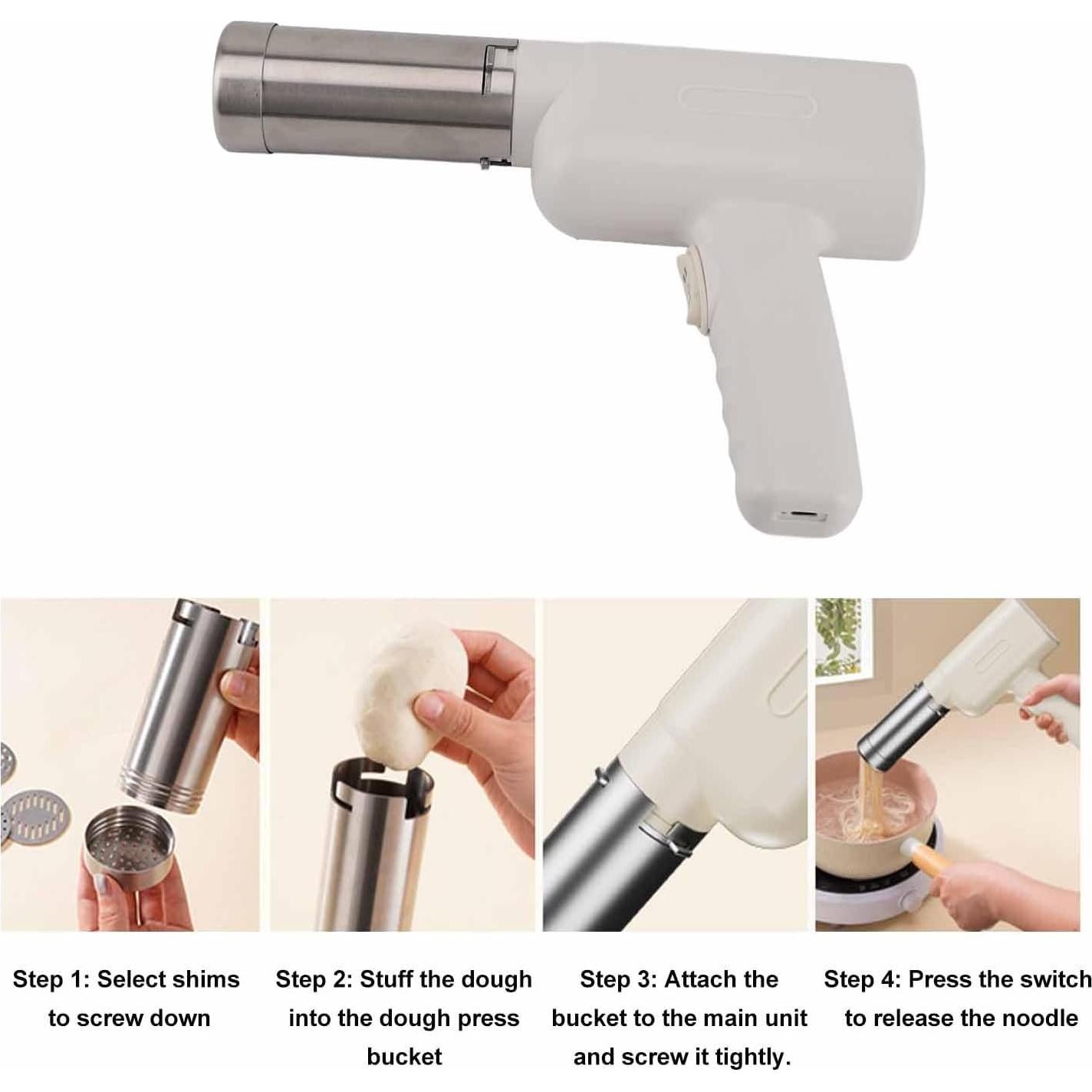 Step 1: Select shims to screw down

Step 2: Stuff the dough into the dough press bucket

Step 3: Attach the bucket to the main unit and screw it tightly.

Step 4: Press the switch to release the noodle