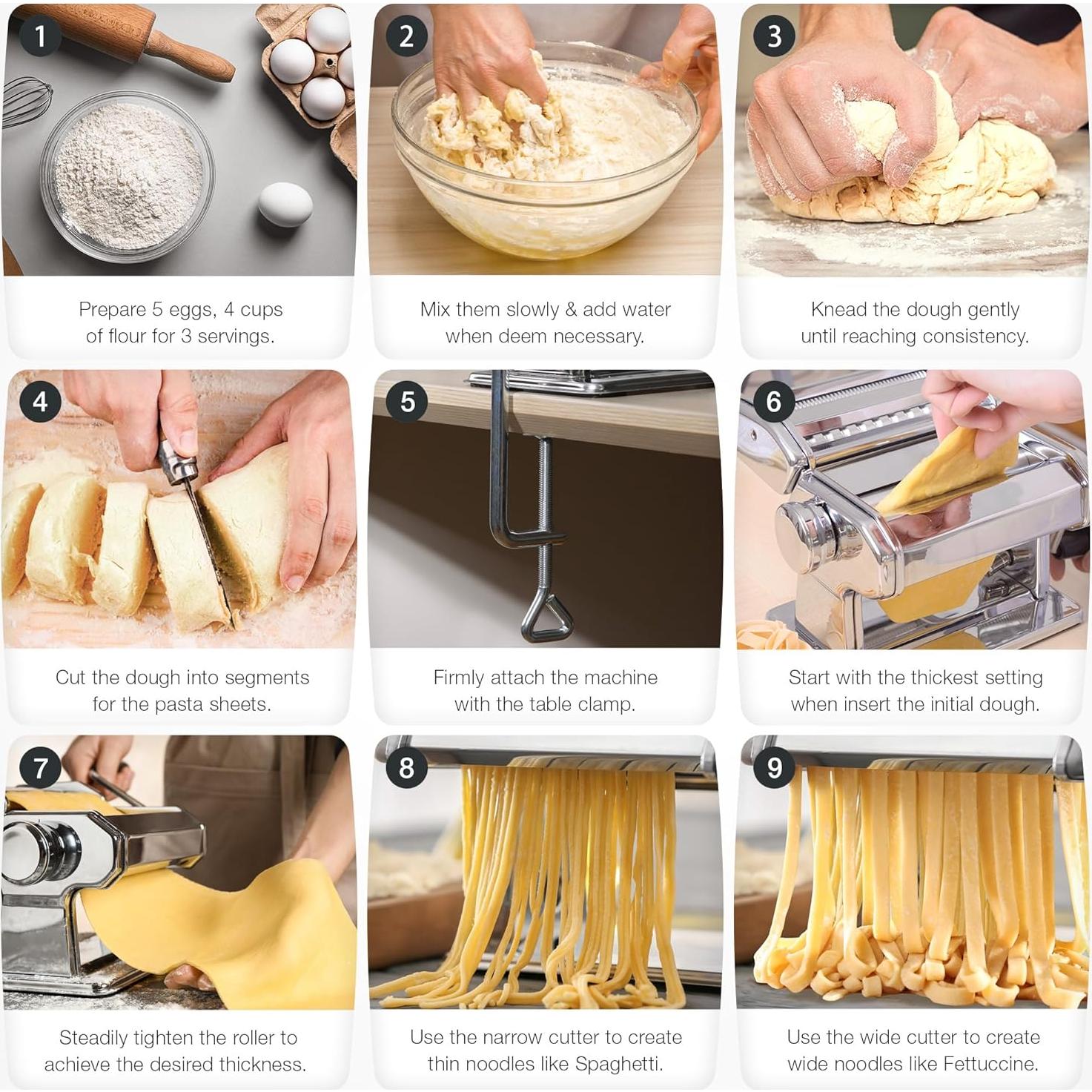 1

Prepare 5 eggs, 4 cups of flour for 3 servings.

2

Mix them slowly & add water when deem necessary.

3

Knead the dough gently until reaching consistency.

4

Cut the dough into segments for the pasta sheets.

5

Firmly attach the machine with the table clamp.

6

Start with the thickest setting when insert the initial dough.

7

Steadily tighten the roller to achieve the desired thickness.

8

Use the narrow cutter to create thin noodles like Spaghetti.

9

Use the wide cutter to create wide noodles like Fettuccine.