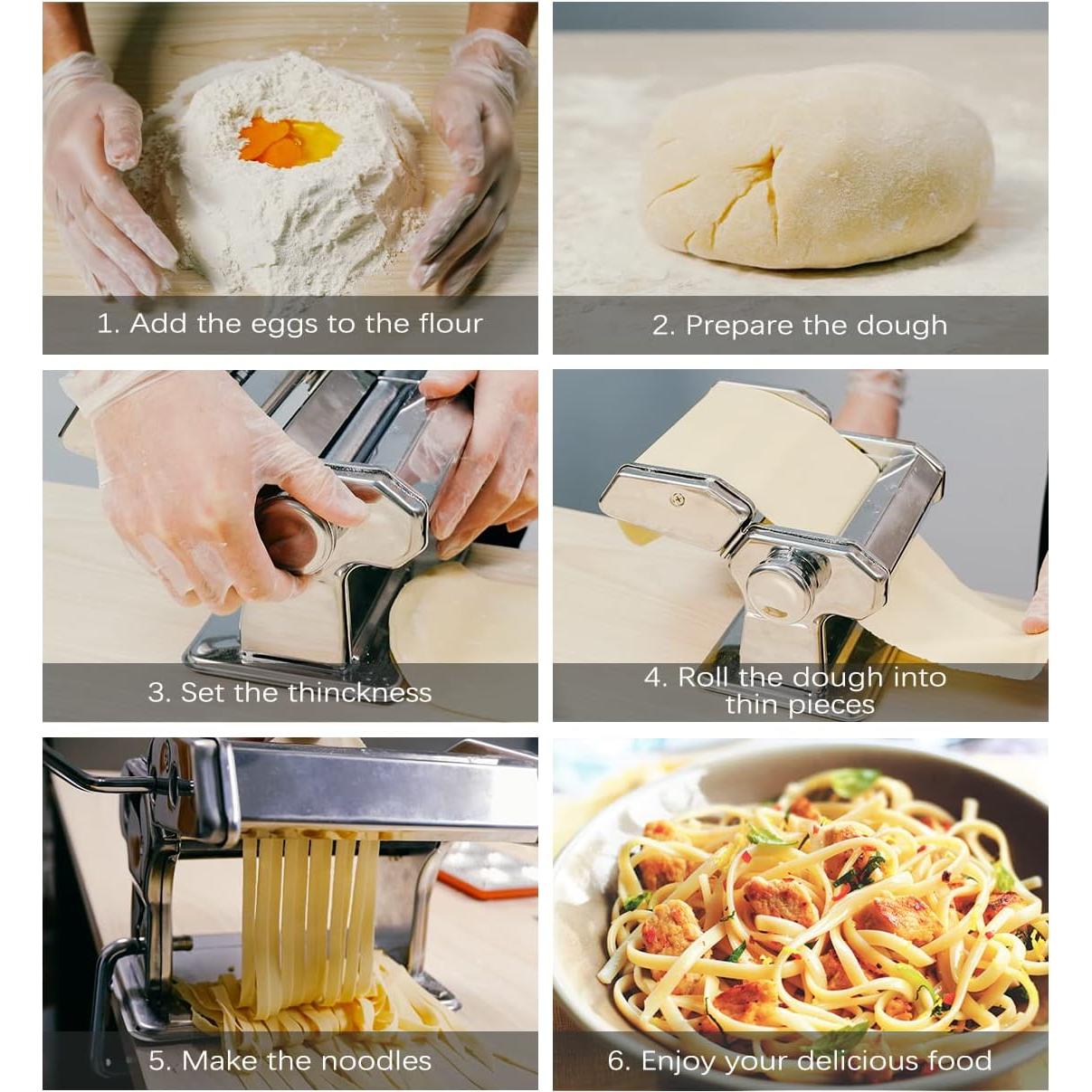 1. Add the eggs to the flour

2. Prepare the dough

3. Set the thinckness

4. Roll the dough into thin pieces

5. Make the noodles

6. Enjoy your delicious food