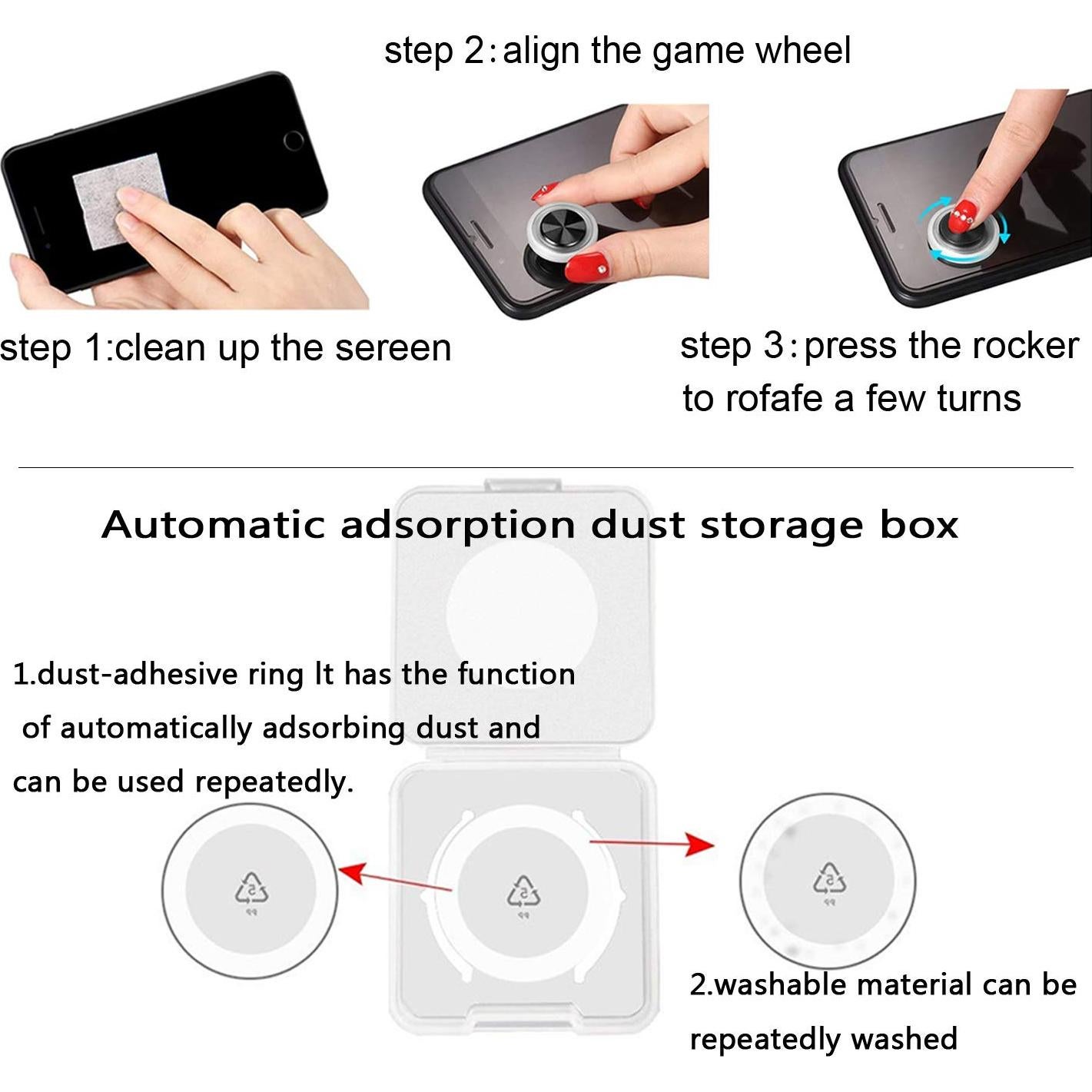 step 2: align the game wheel

step 1:clean up the sereen

step 3: press the rocker to rofafe a few turns

Automatic adsorption dust storage box

1.dust-adhesive ring It has the function of automatically adsorbing dust and can be used repeatedly.

2.washable material can be repeatedly washed