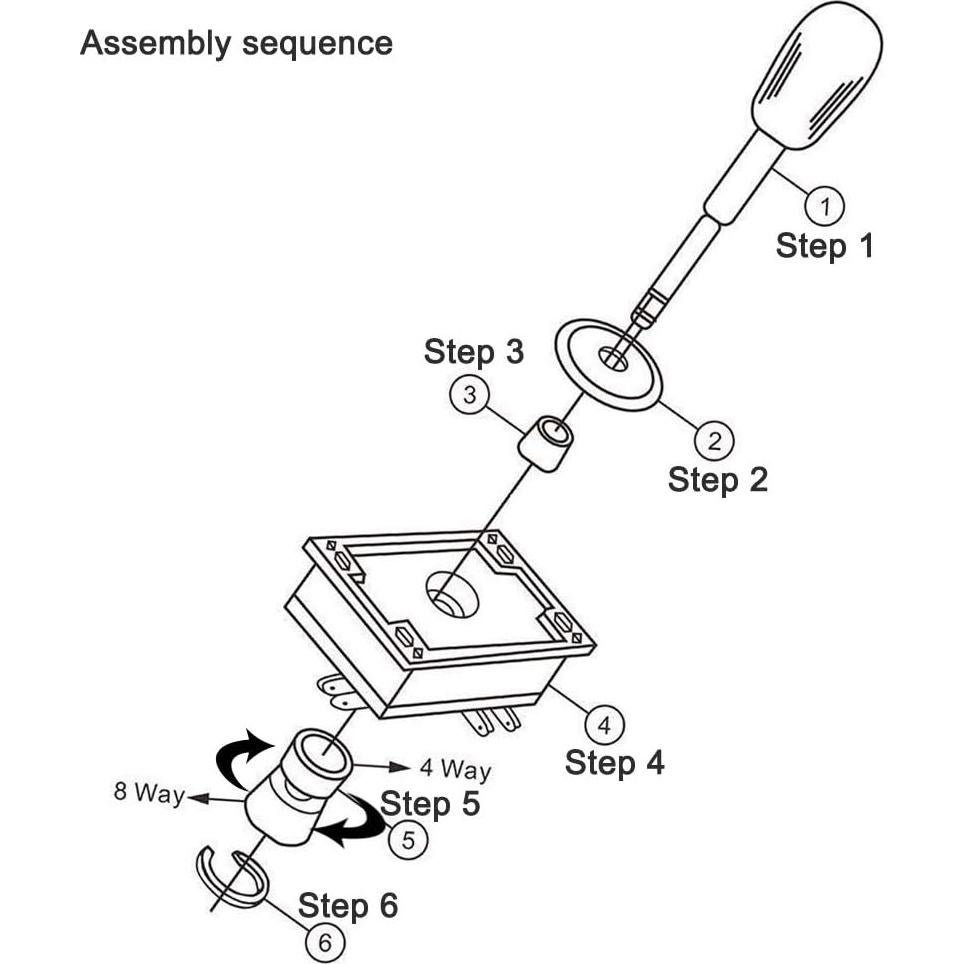 Assembly sequence

1
Step 1

Step 3
3

2
Step 2

4
Step 4

4 Way
8 Way
Step 5
5

Step 6
6