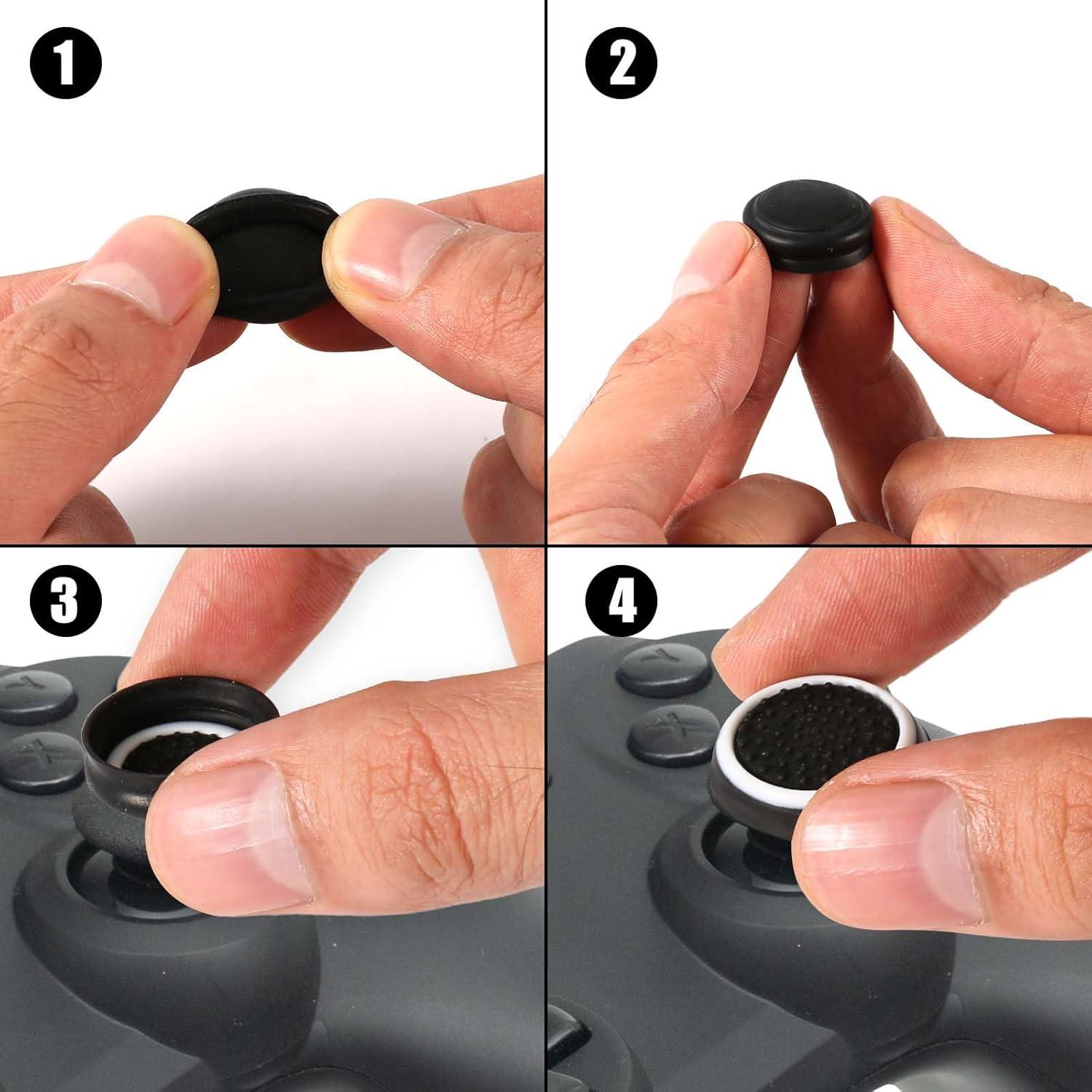 1

2

3

4