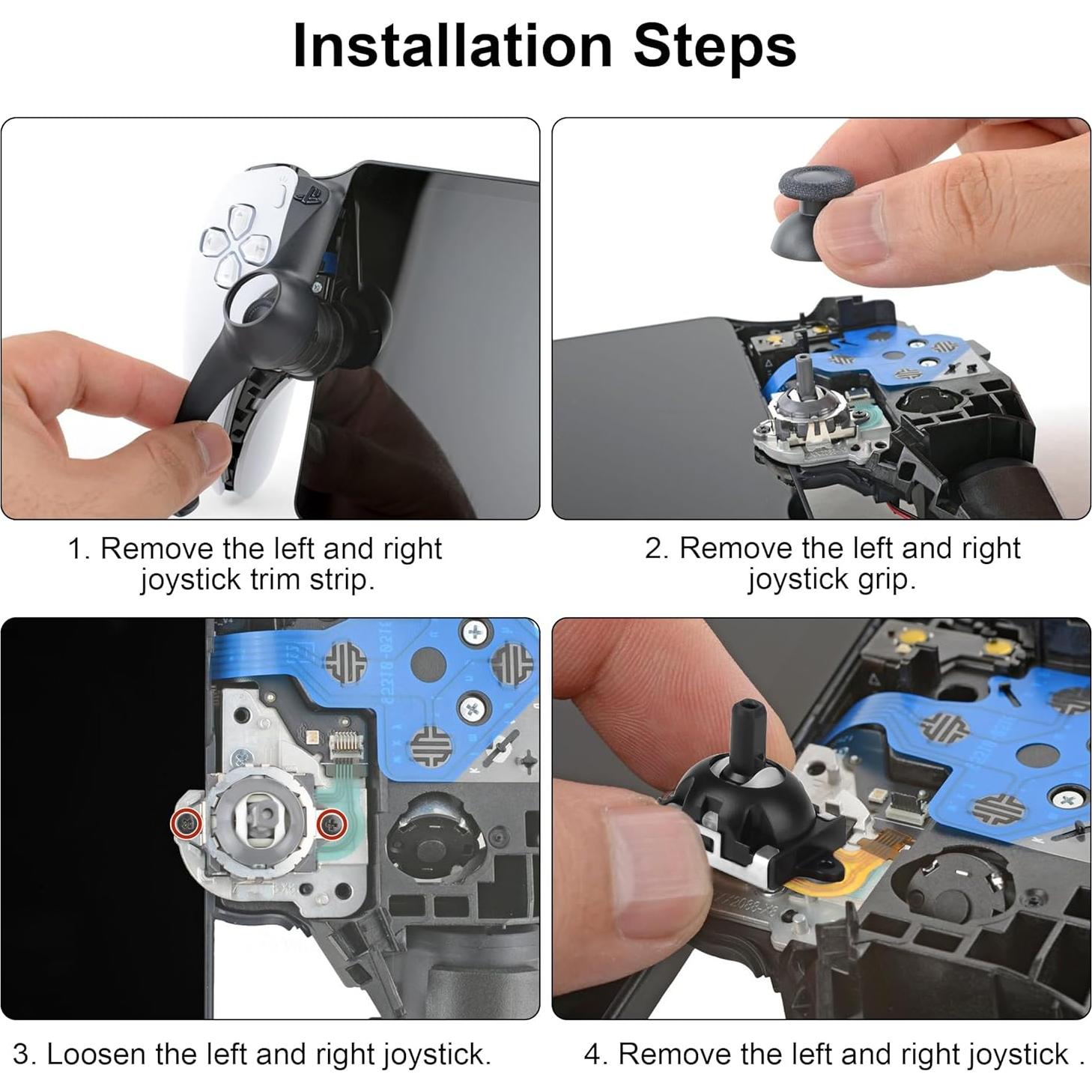 Installation Steps

1. Remove the left and right joystick trim strip.

2. Remove the left and right joystick grip.

3. Loosen the left and right joystick.

4. Remove the left and right joystick .