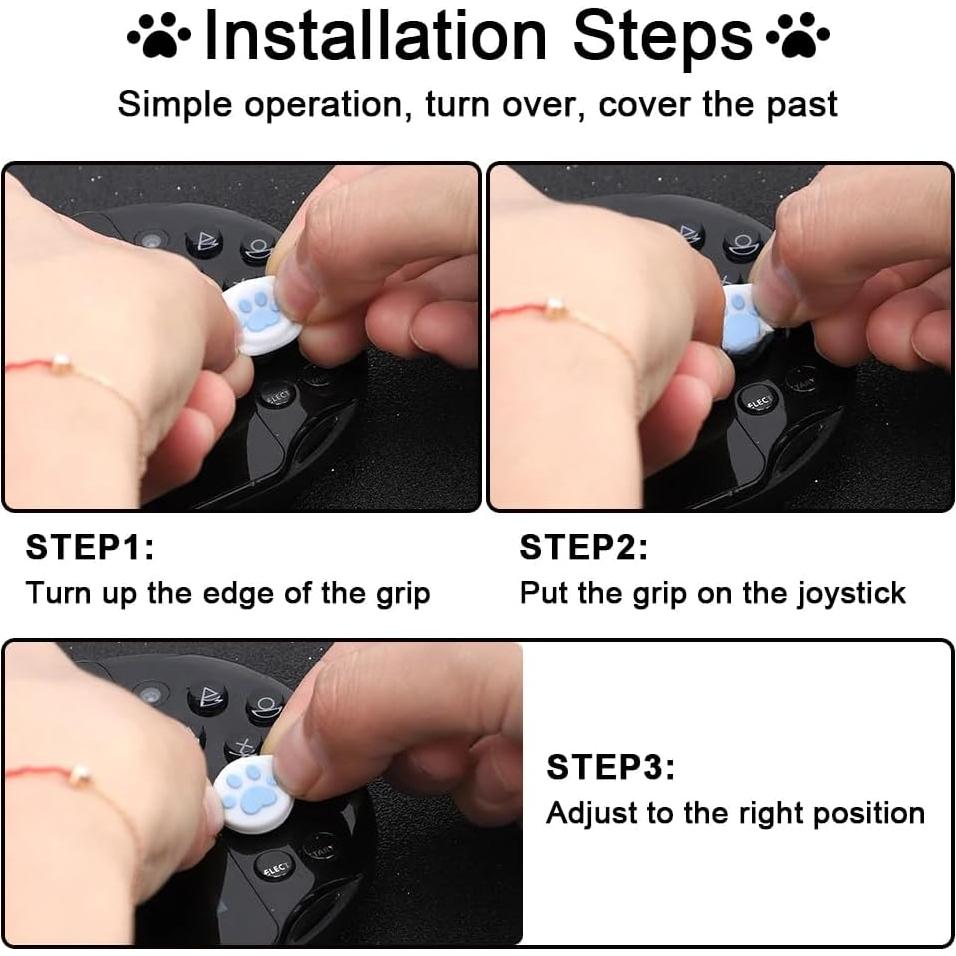 Installation Steps

Simple operation, turn over, cover the past

STEP1:
Turn up the edge of the grip

STEP2:
Put the grip on the joystick

STEP3:
Adjust to the right position