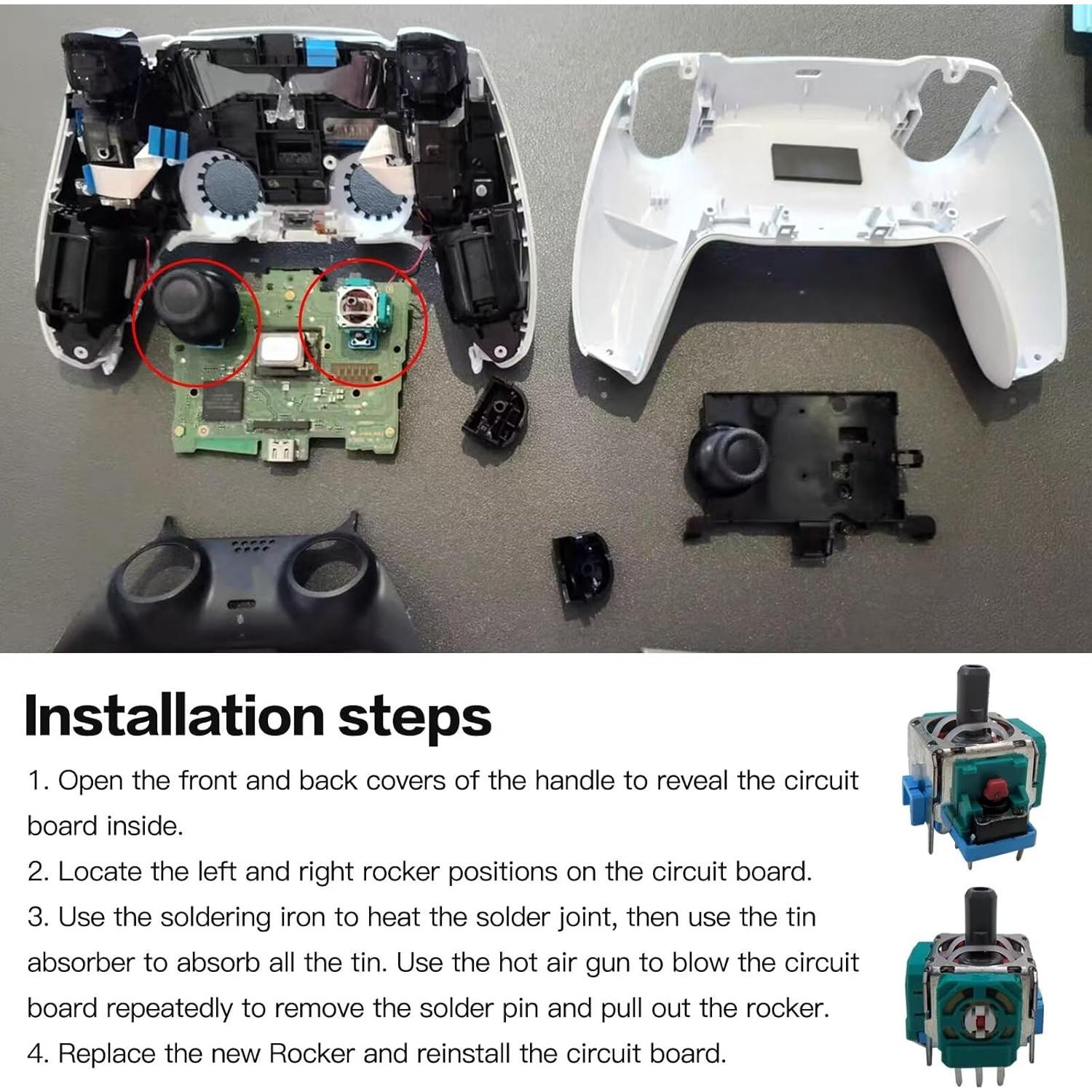 Installation steps

1. Open the front and back covers of the handle to reveal the circuit board inside.

2. Locate the left and right rocker positions on the circuit board.

3. Use the soldering iron to heat the solder joint, then use the tin absorber to absorb all the tin. Use the hot air gun to blow the circuit board repeatedly to remove the solder pin and pull out the rocker.

4. Replace the new Rocker and reinstall the circuit board.