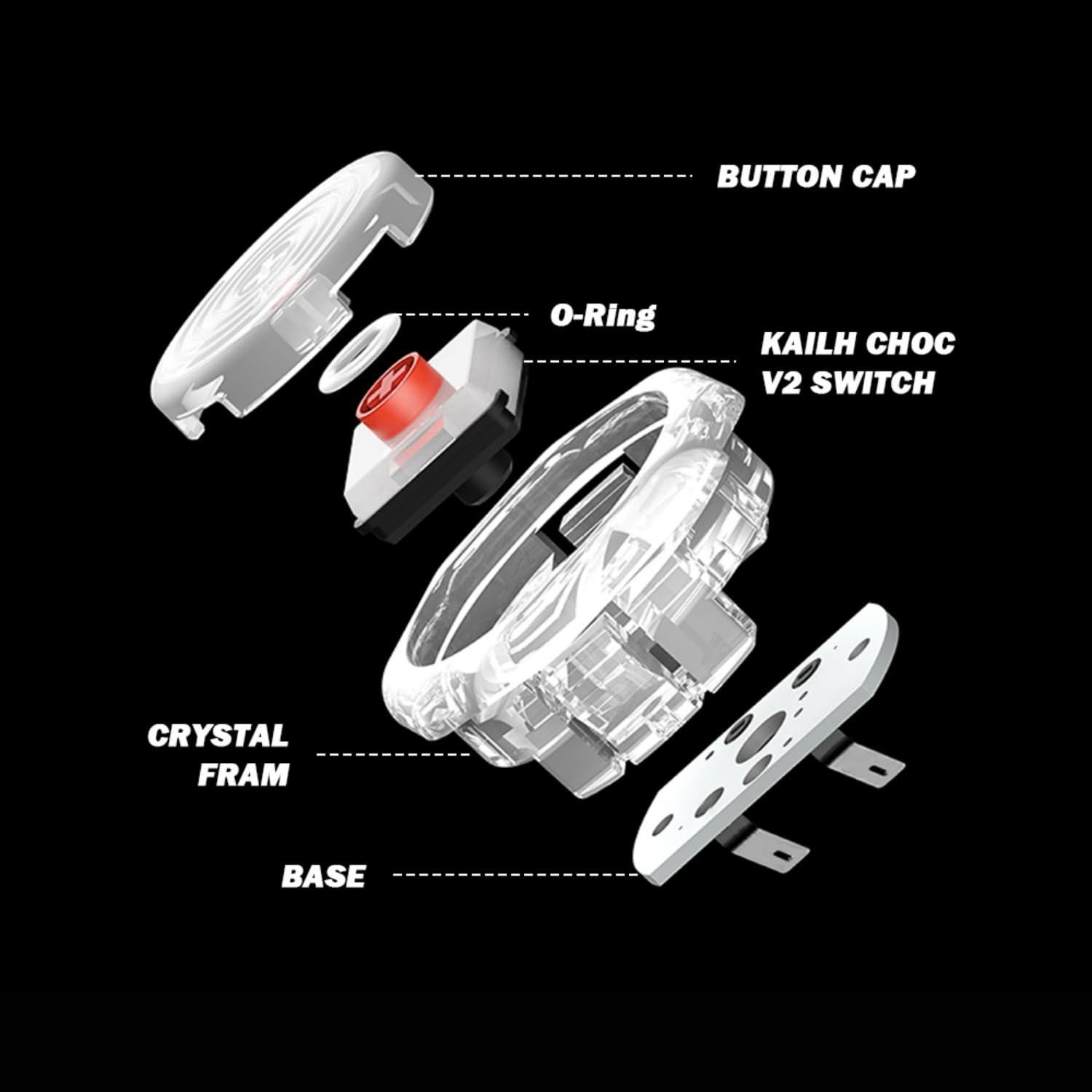 BUTTON CAP

O-Ring

KAILH CHOC V2 SWITCH

CRYSTAL FRAM

BASE