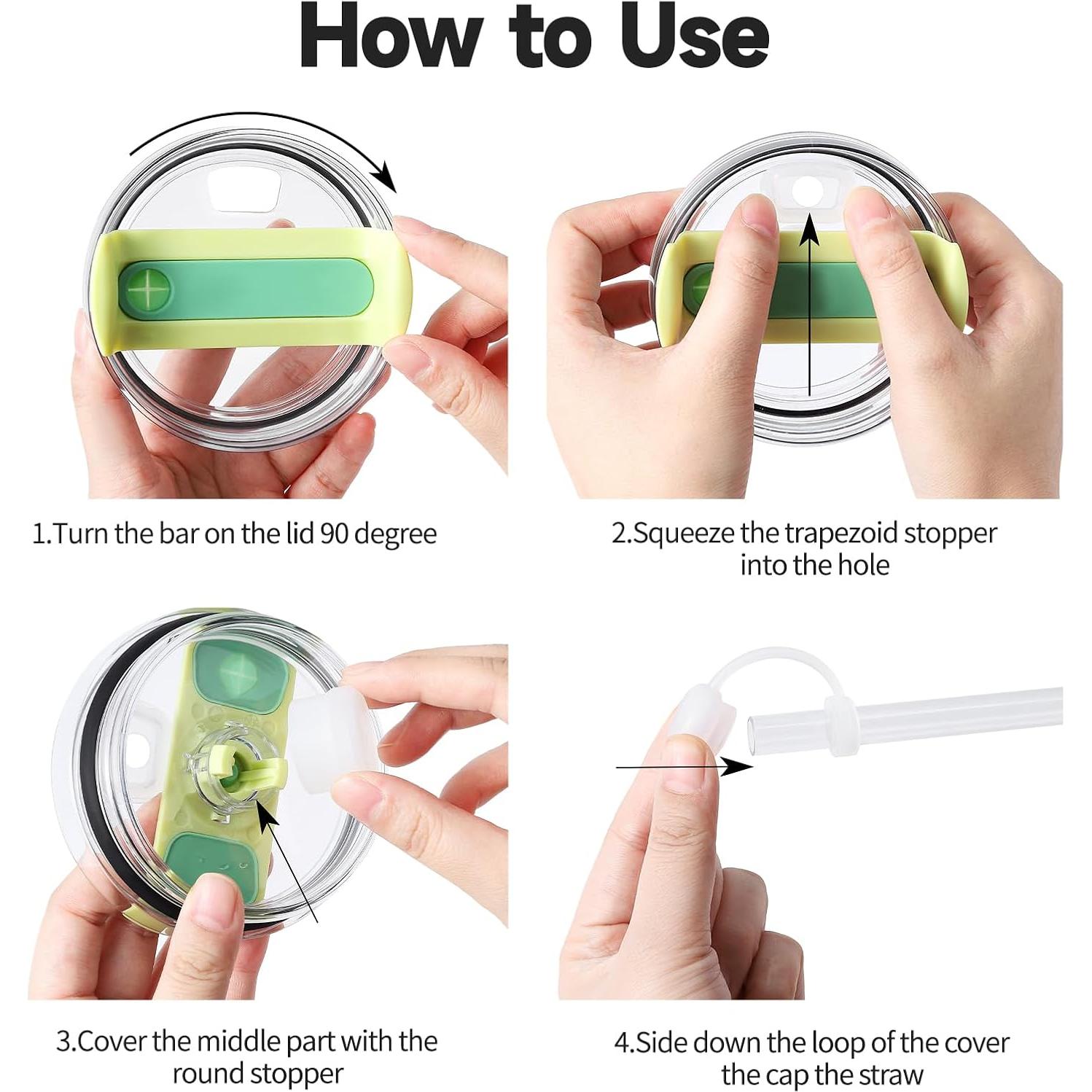 How to Use

1.Turn the bar on the lid 90 degree

2.Squeeze the trapezoid stopper into the hole

3.Cover the middle part with the round stopper

4.Side down the loop of the cover the cap the straw