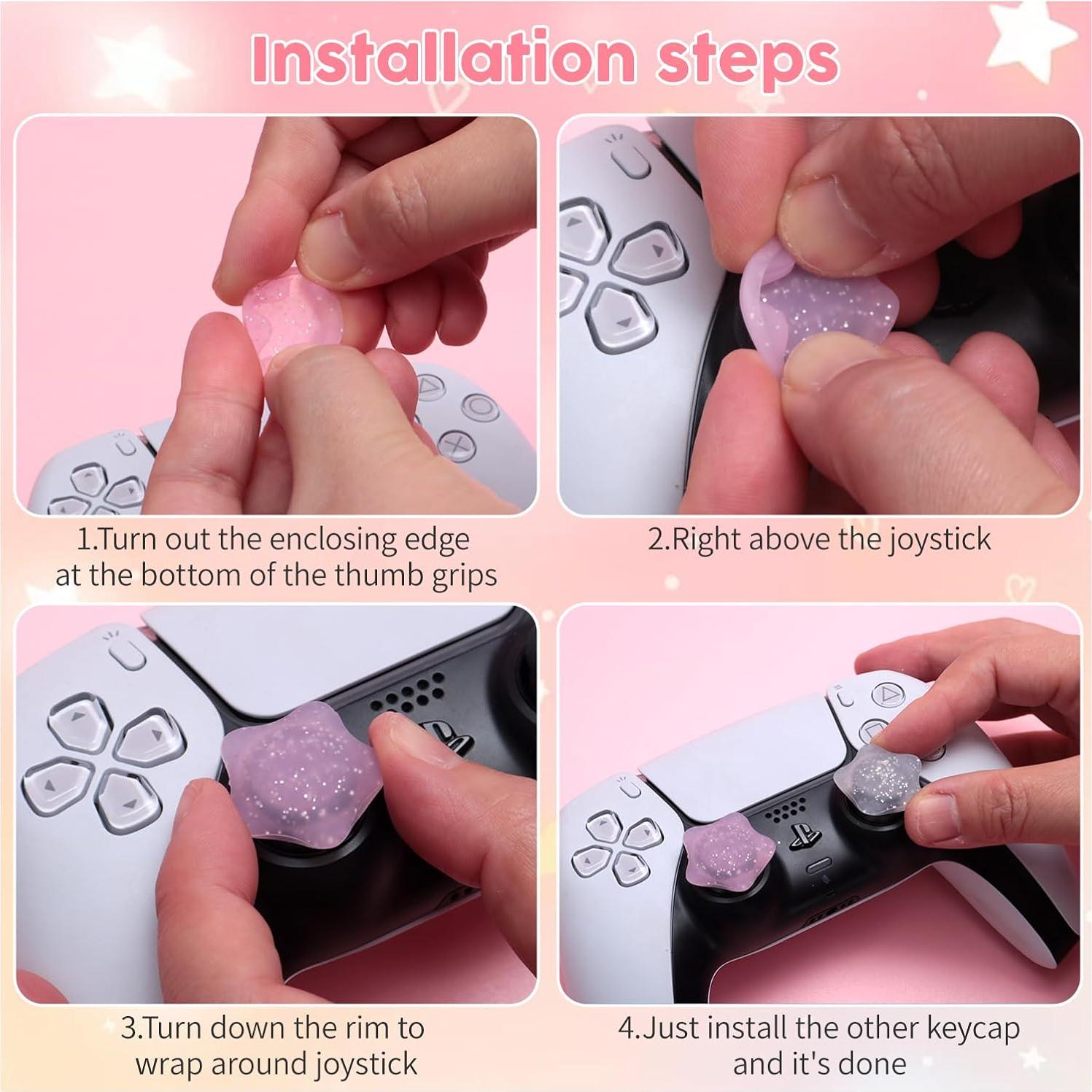 Installation steps

1.Turn out the enclosing edge at the bottom of the thumb grips

2.Right above the joystick

3.Turn down the rim to wrap around joystick

4.Just install the other keycap and it's done