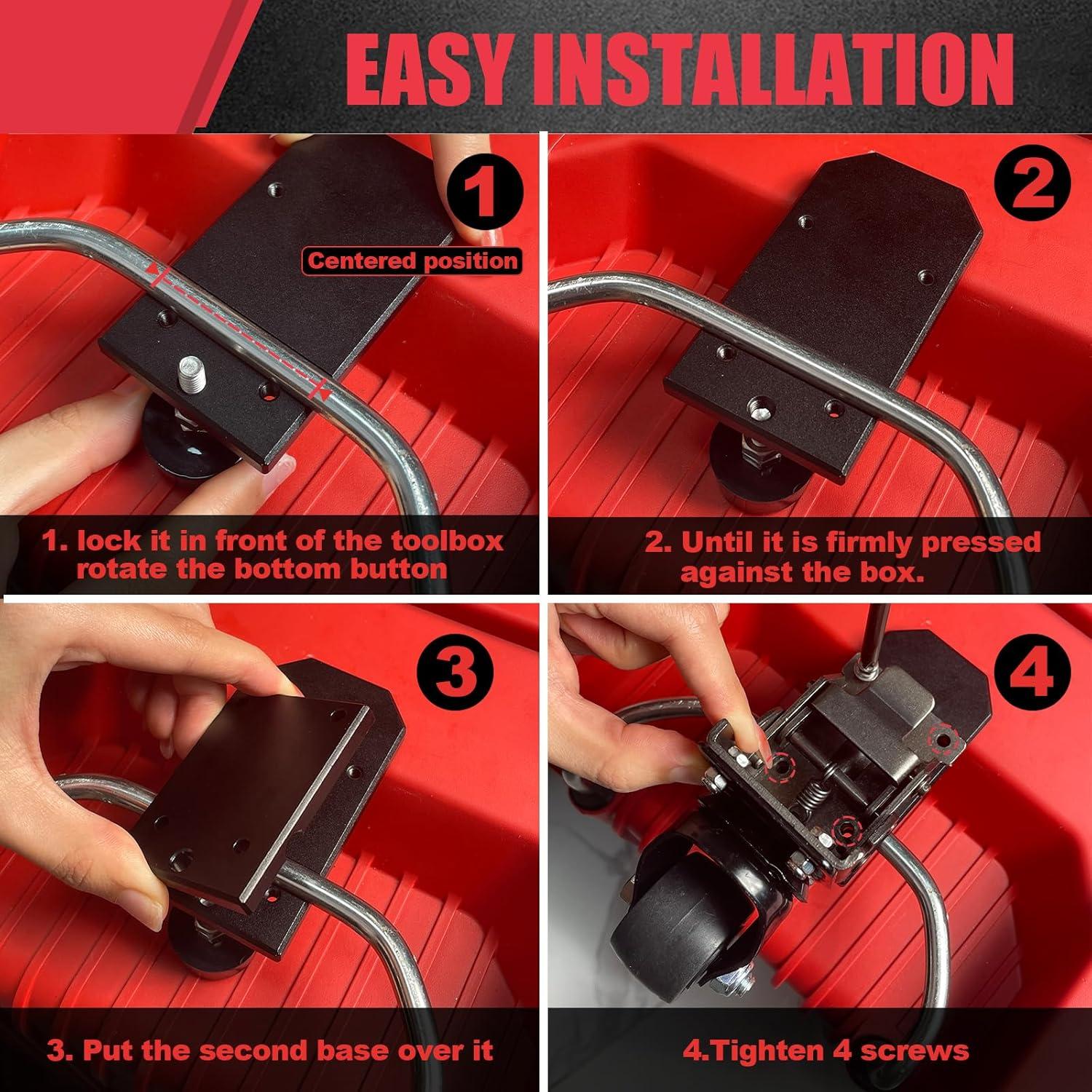 EASY INSTALLATION

1

Centered position

1. lock it in front of the toolbox rotate the bottom button

2

2. Until it is firmly pressed against the box.

3

3. Put the second base over it

4

4.Tighten 4 screws