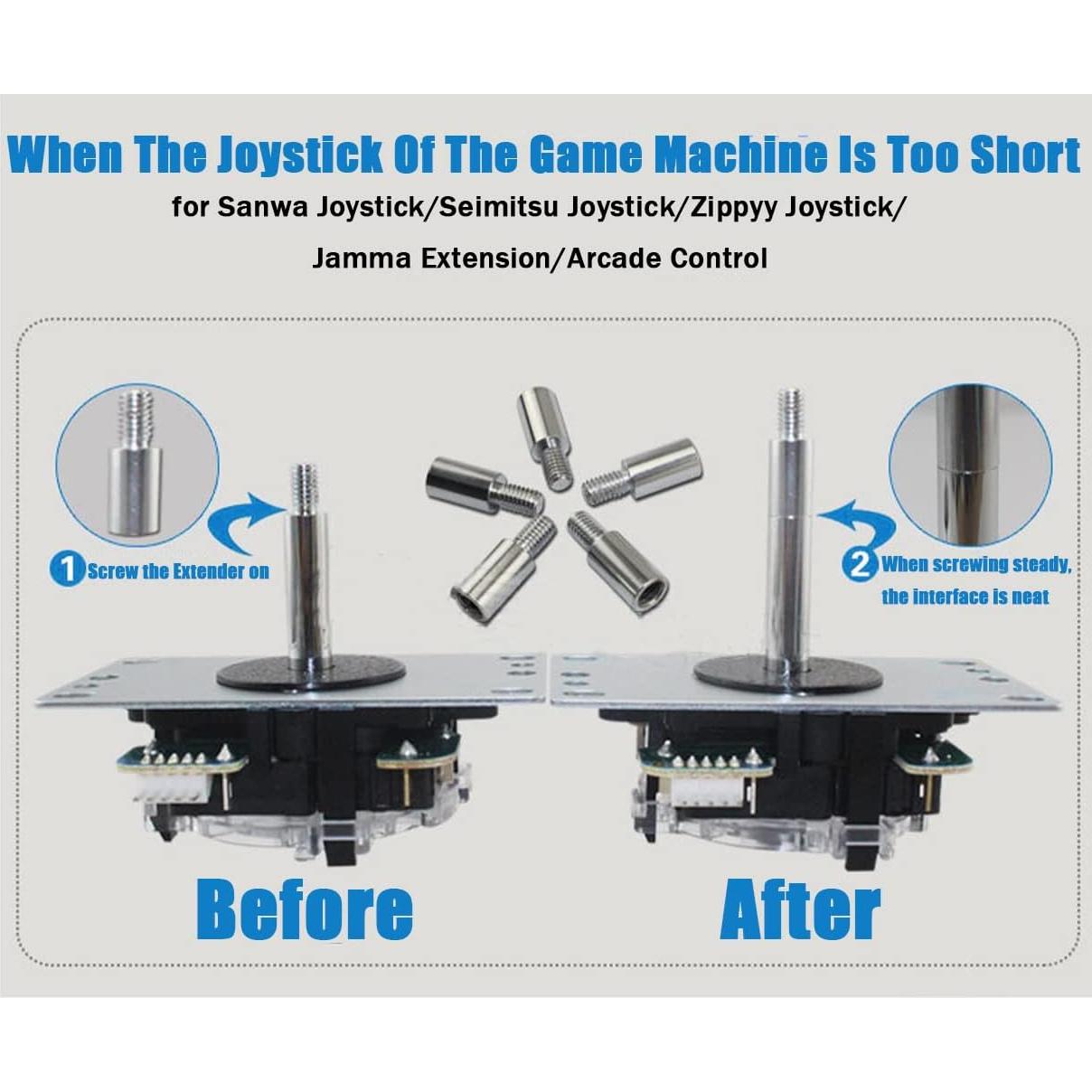 When The Joystick Of The Game Machine Is Too Short

for Sanwa Joystick/Seimitsu Joystick/Zippyy Joystick/ Jamma Extension/Arcade Control

1 Screw the Extender on

2 When screwing steady, the interface is neat

Before

After