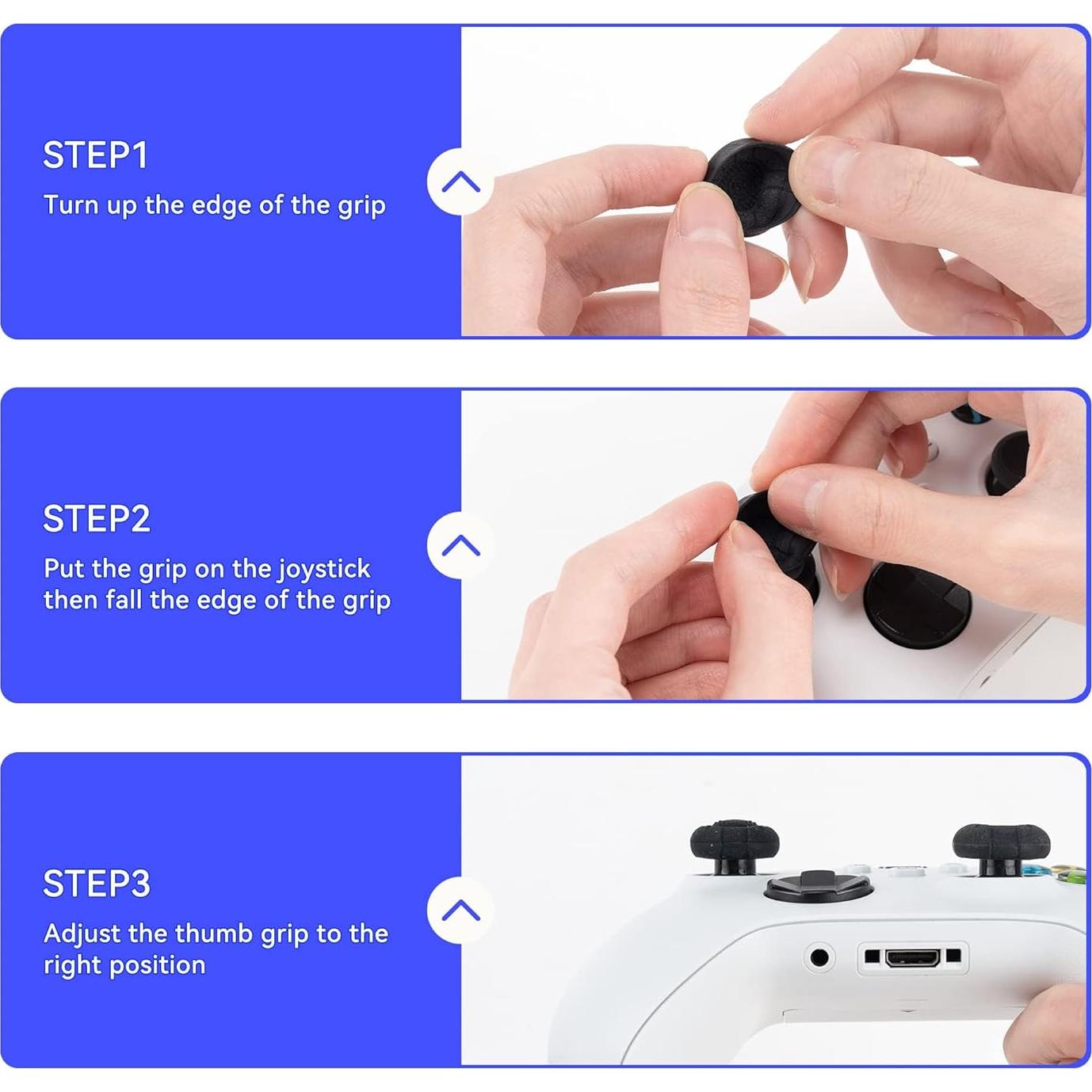 STEP1

Turn up the edge of the grip

STEP2

Put the grip on the joystick then fall the edge of the grip

STEP3

Adjust the thumb grip to the right position