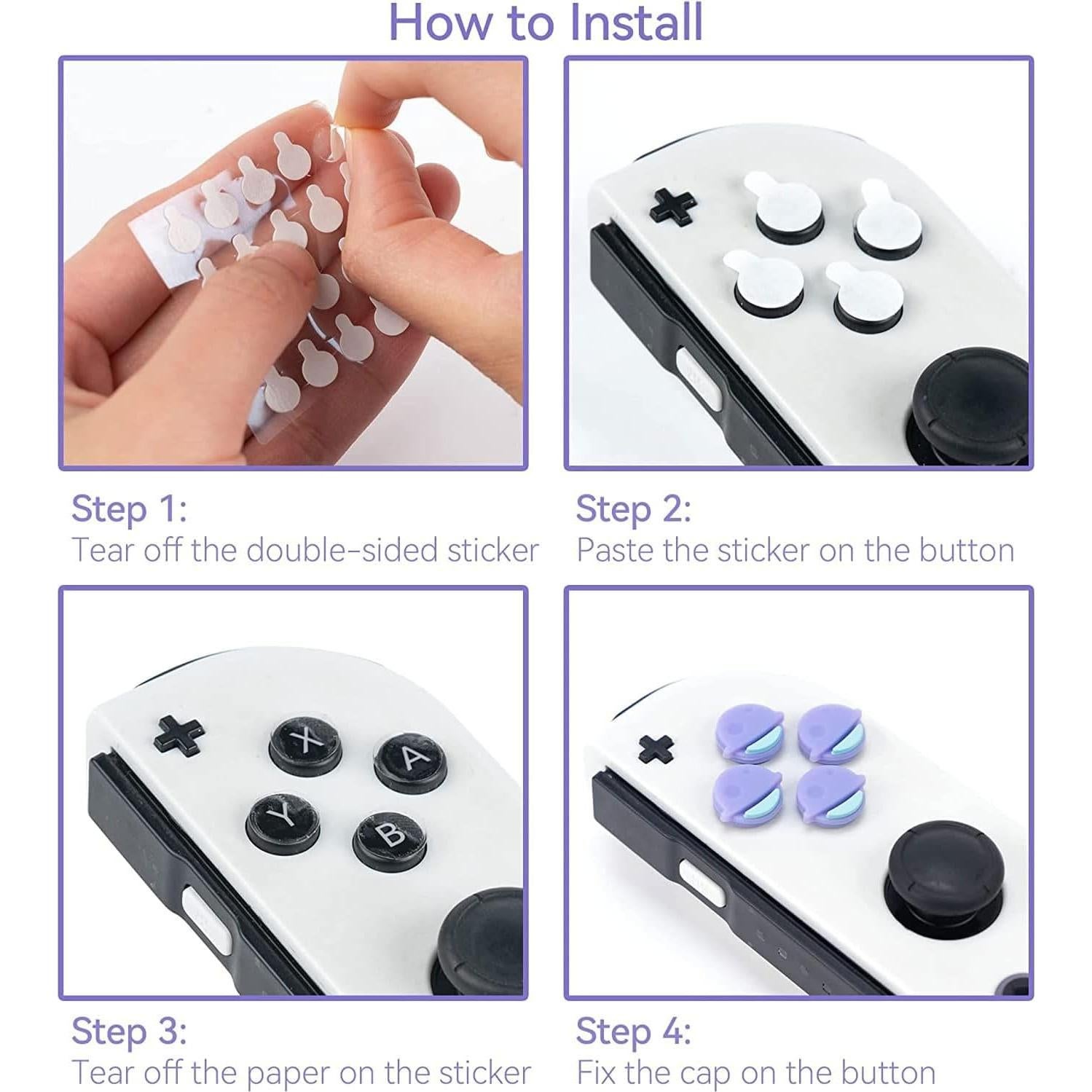 How to Install

Step 1:
Tear off the double-sided sticker

Step 2:
Paste the sticker on the button

X
A
Y
B

Step 3:
Tear off the paper on the sticker

Step 4:
Fix the cap on the button