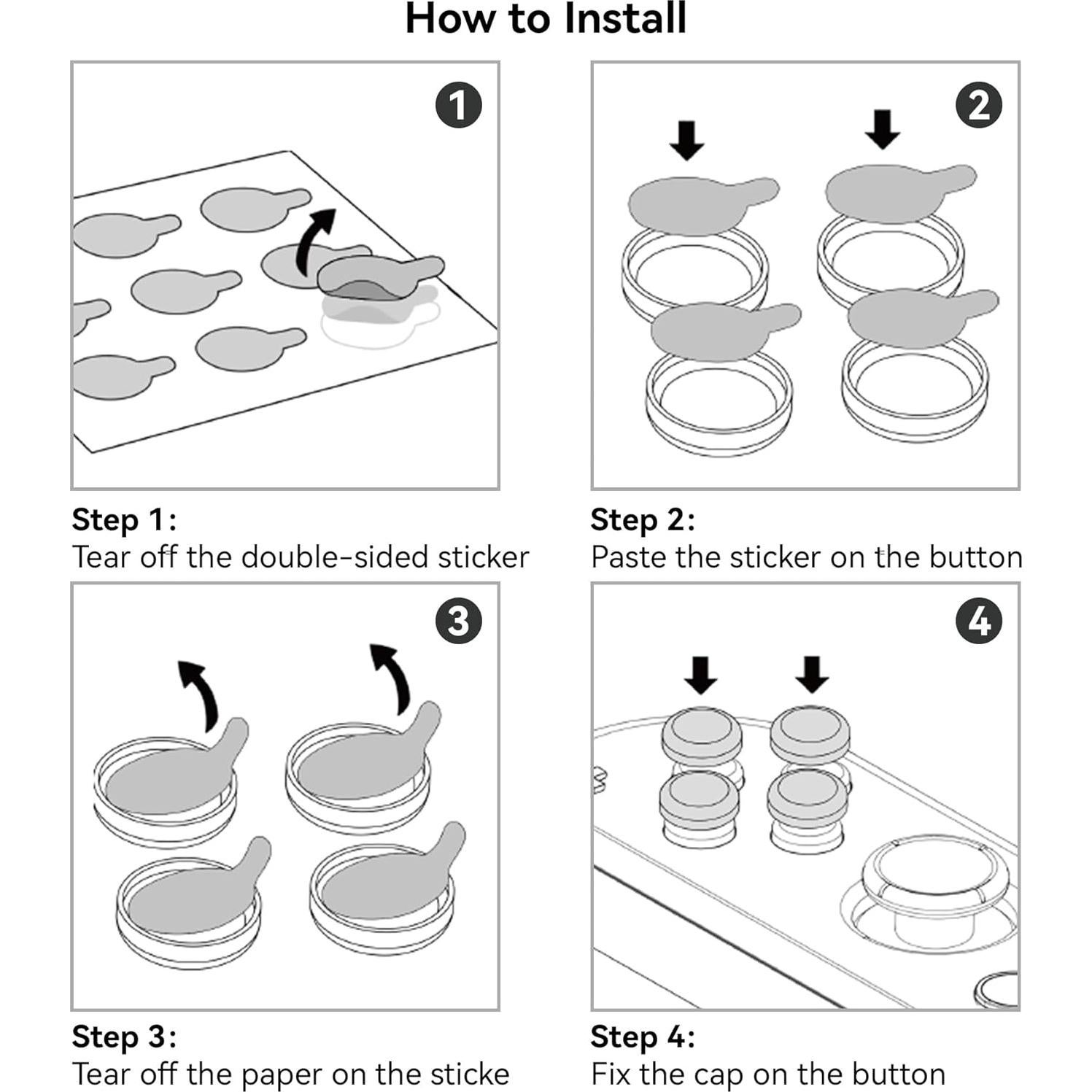 How to Install

1

Step 1:
Tear off the double-sided sticker

2

Step 2:
Paste the sticker on the button

3

Step 3:
Tear off the paper on the sticke

4

Step 4:
Fix the cap on the button