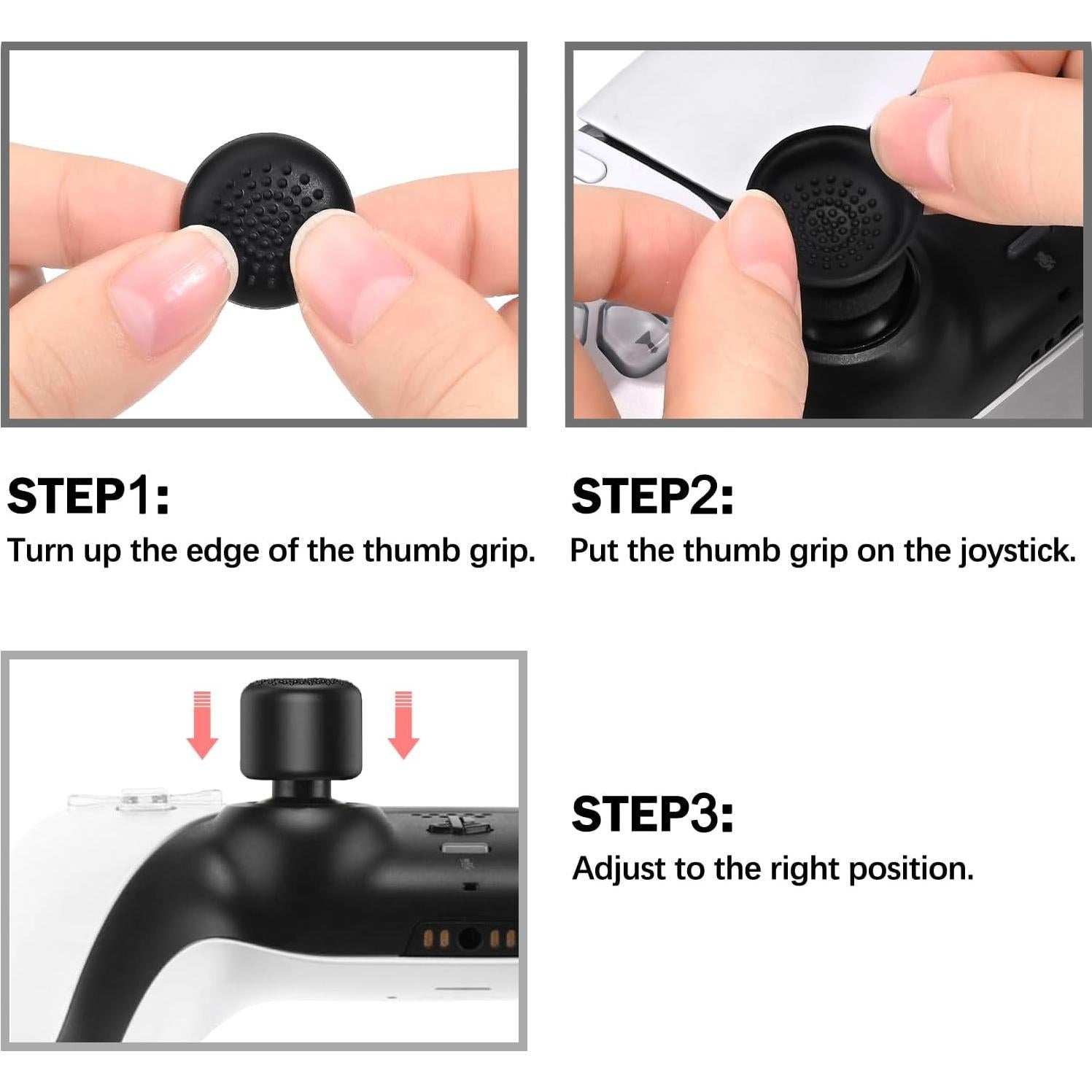 STEP1:
Turn up the edge of the thumb grip.

STEP2:
Put the thumb grip on the joystick.

STEP3:
Adjust to the right position.