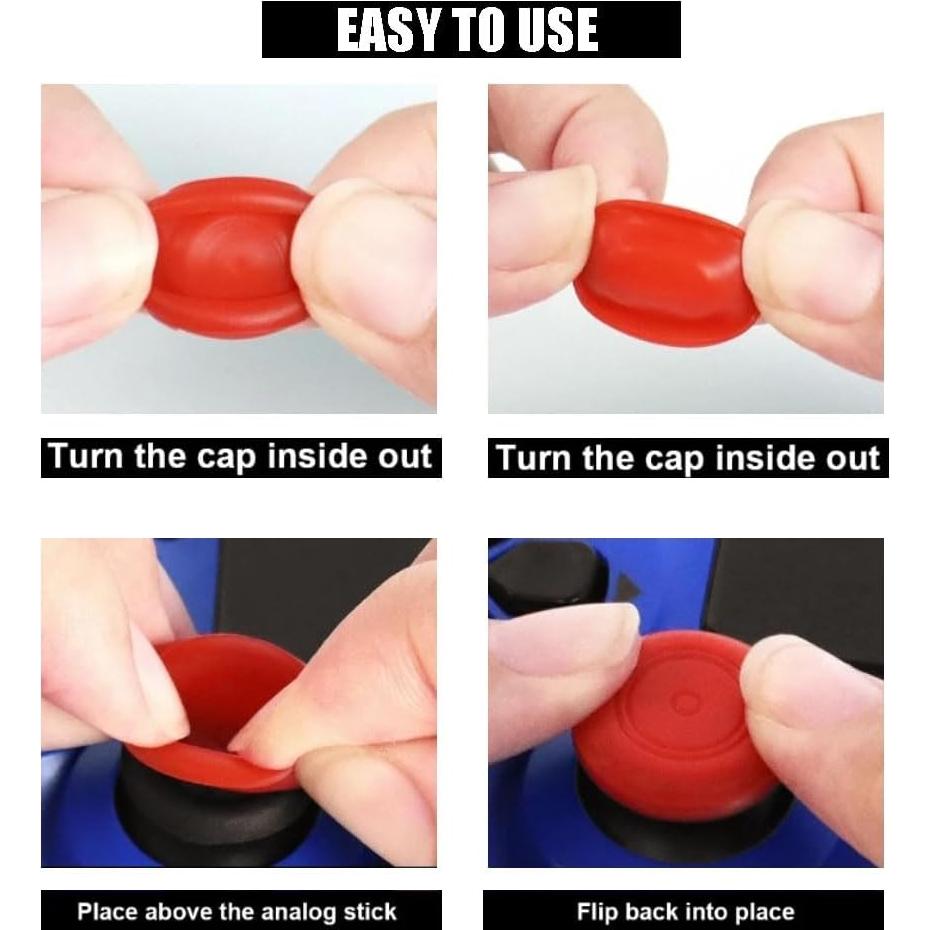 EASY TO USE

Turn the cap inside out

Turn the cap inside out

Place above the analog stick

Flip back into place