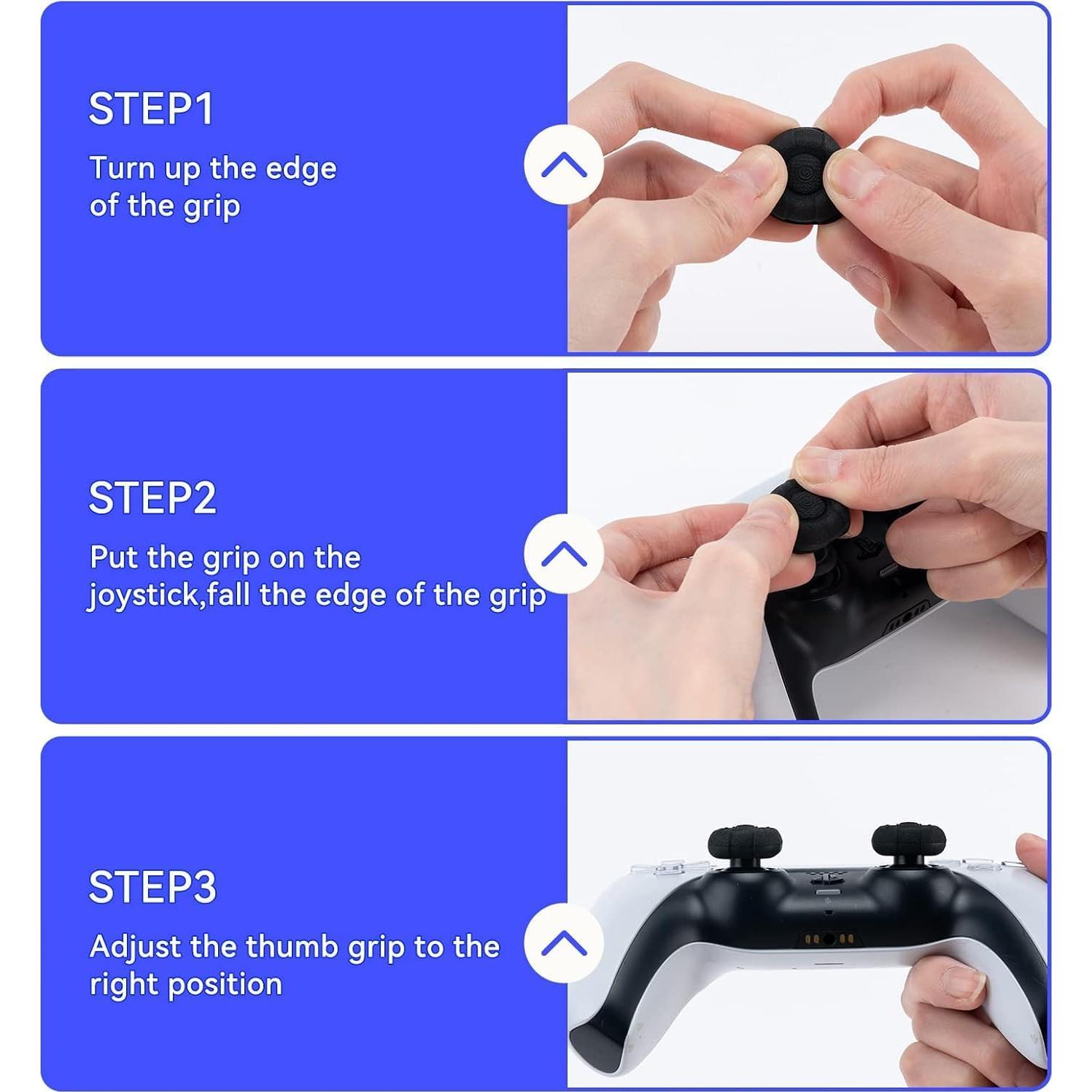 STEP1

Turn up the edge of the grip

STEP2

Put the grip on the joystick,fall the edge of the grip

STEP3

Adjust the thumb grip to the right position